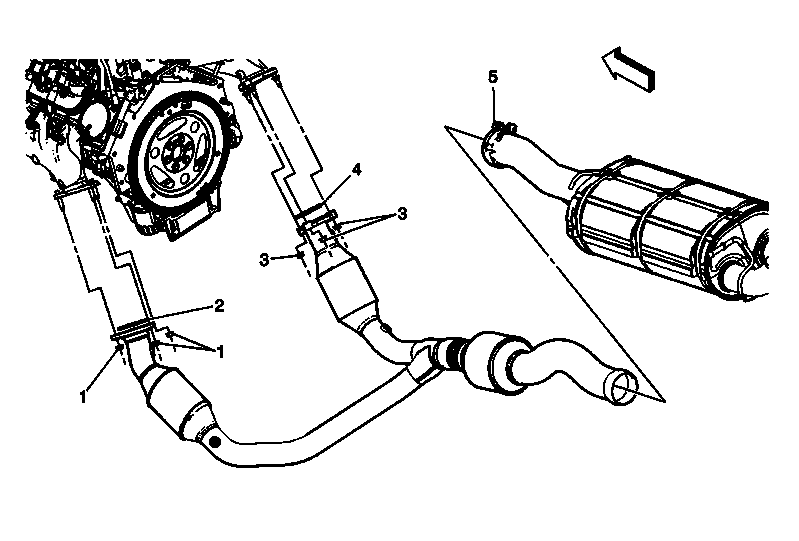 5
4
3
3
2
1
1