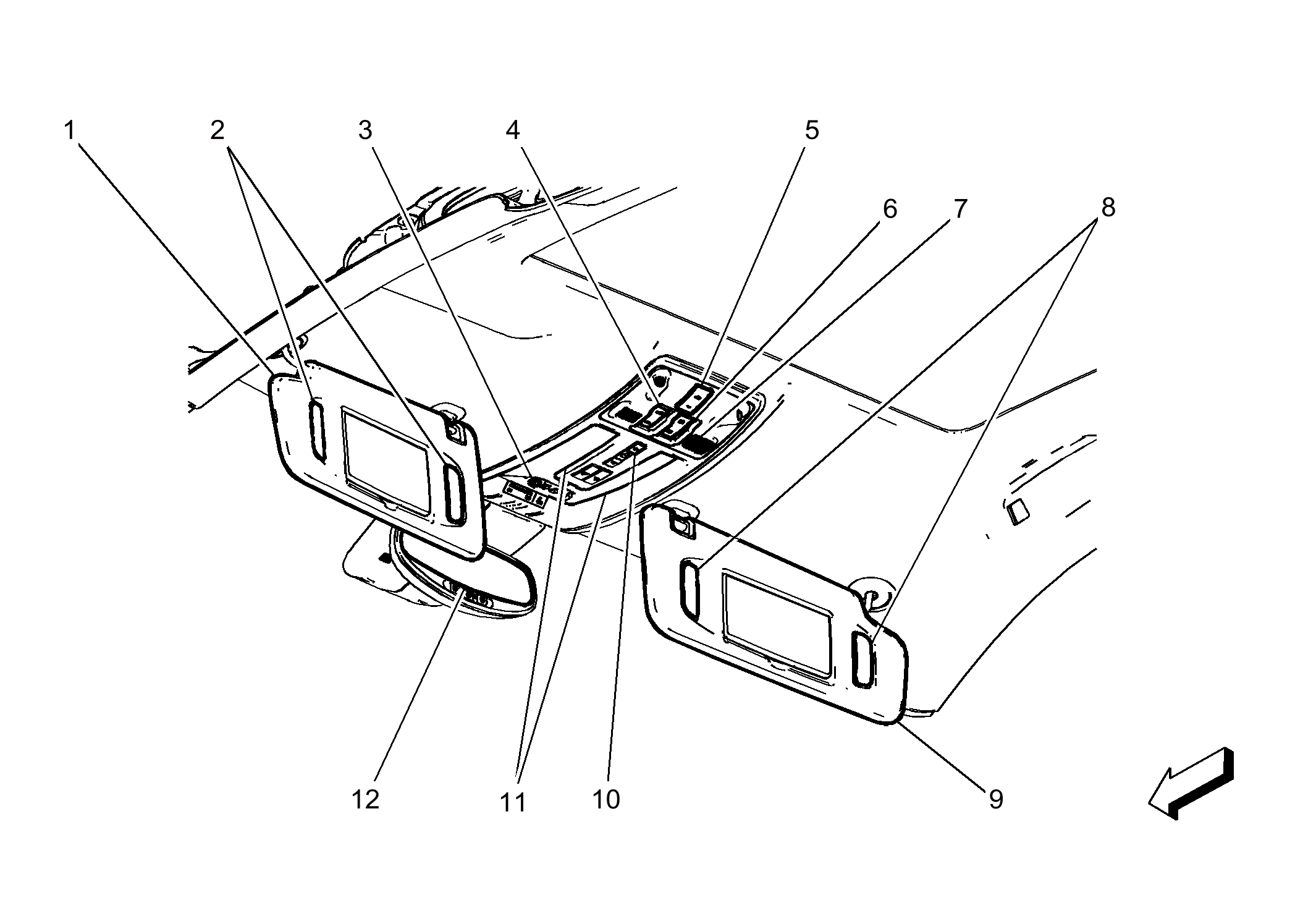 1
2
3
4
5
6
7
8
12
11
10
9