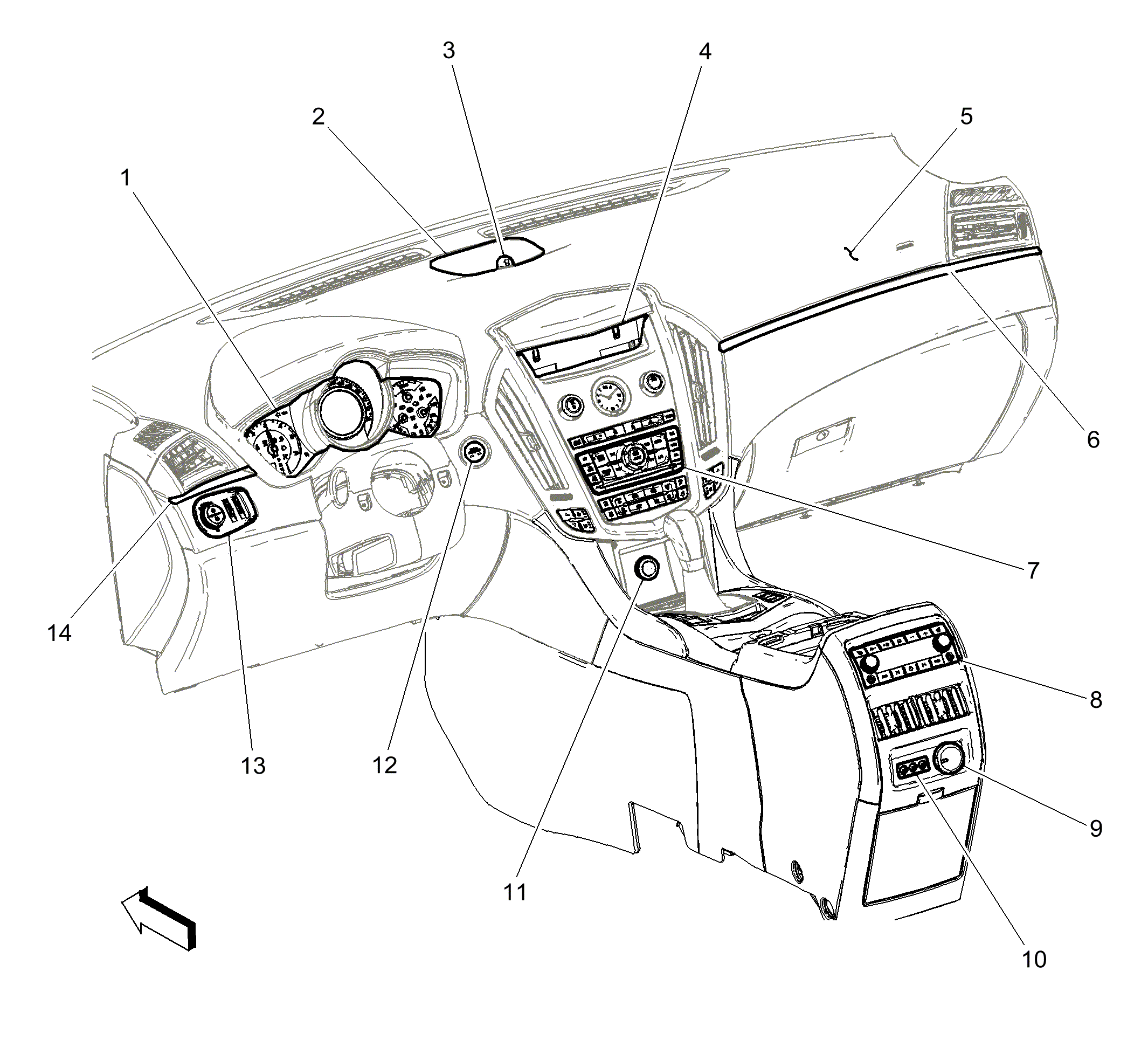 3
4
2
5
1
6
7
14
8
13
12
9
11
10