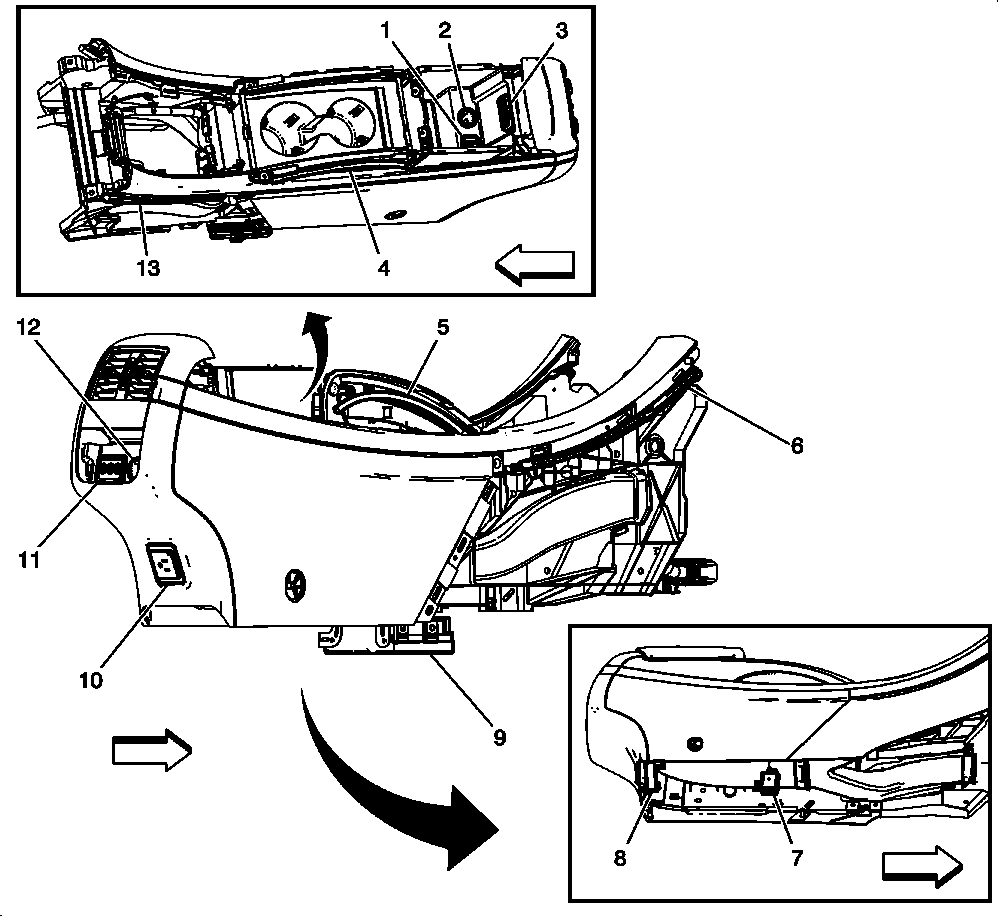 1
2
3
13
4
12
5
6
11
10
9
8
7