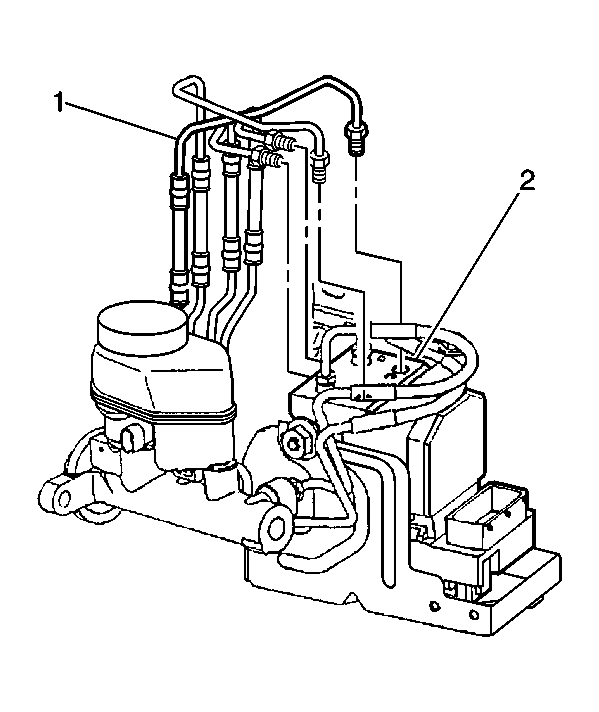 1
2