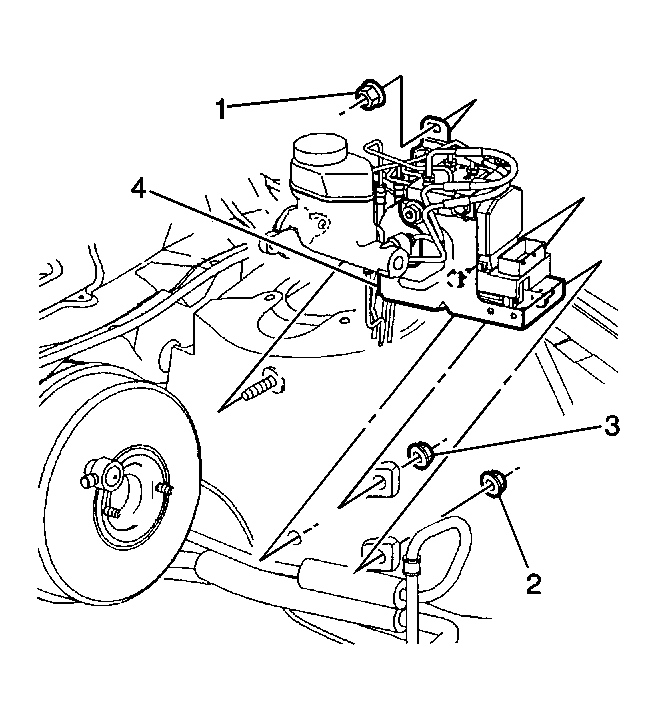 1
4
3
2