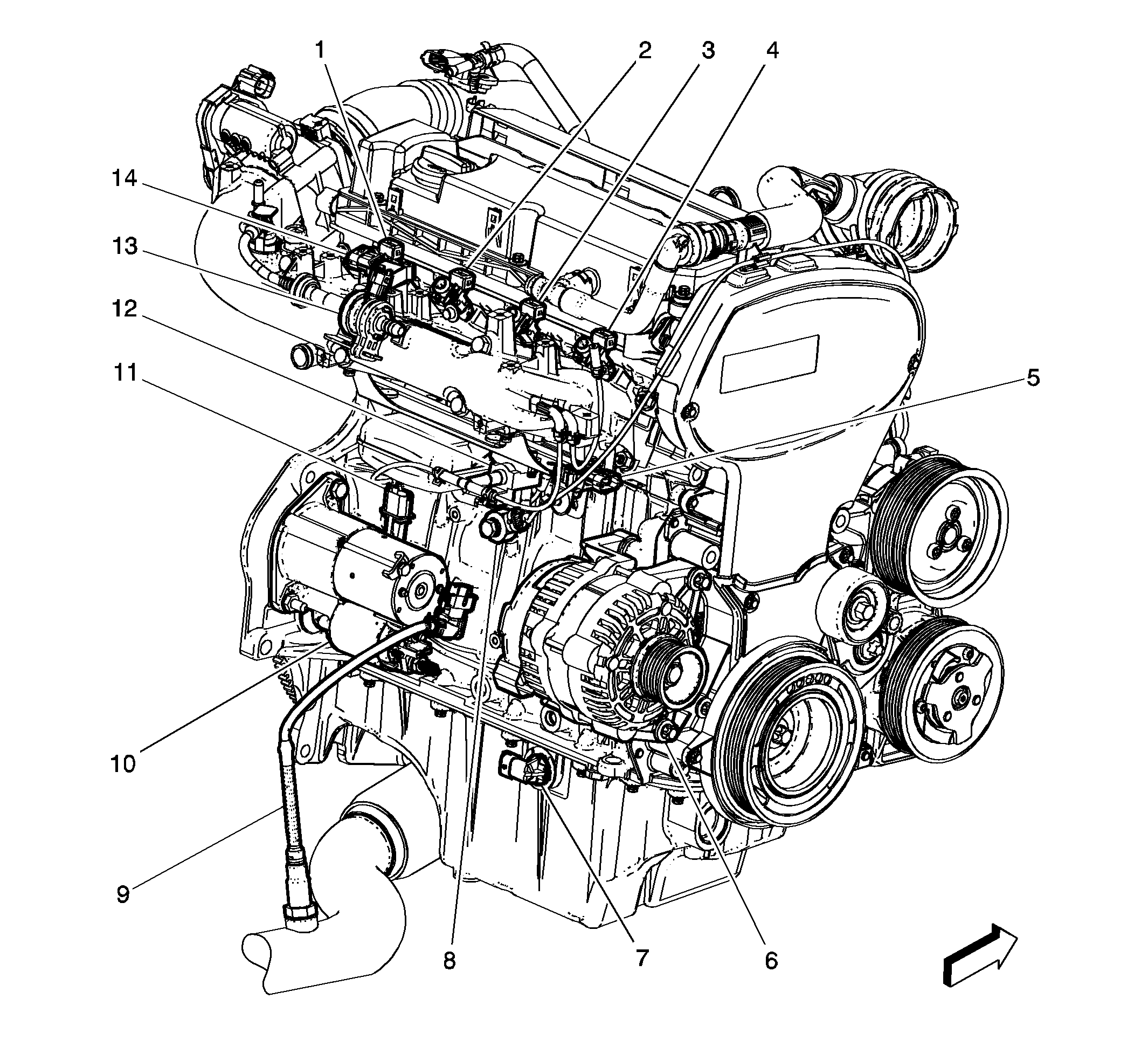 1
2
3
4
14
13
12
11
5
10
9
8
7
6