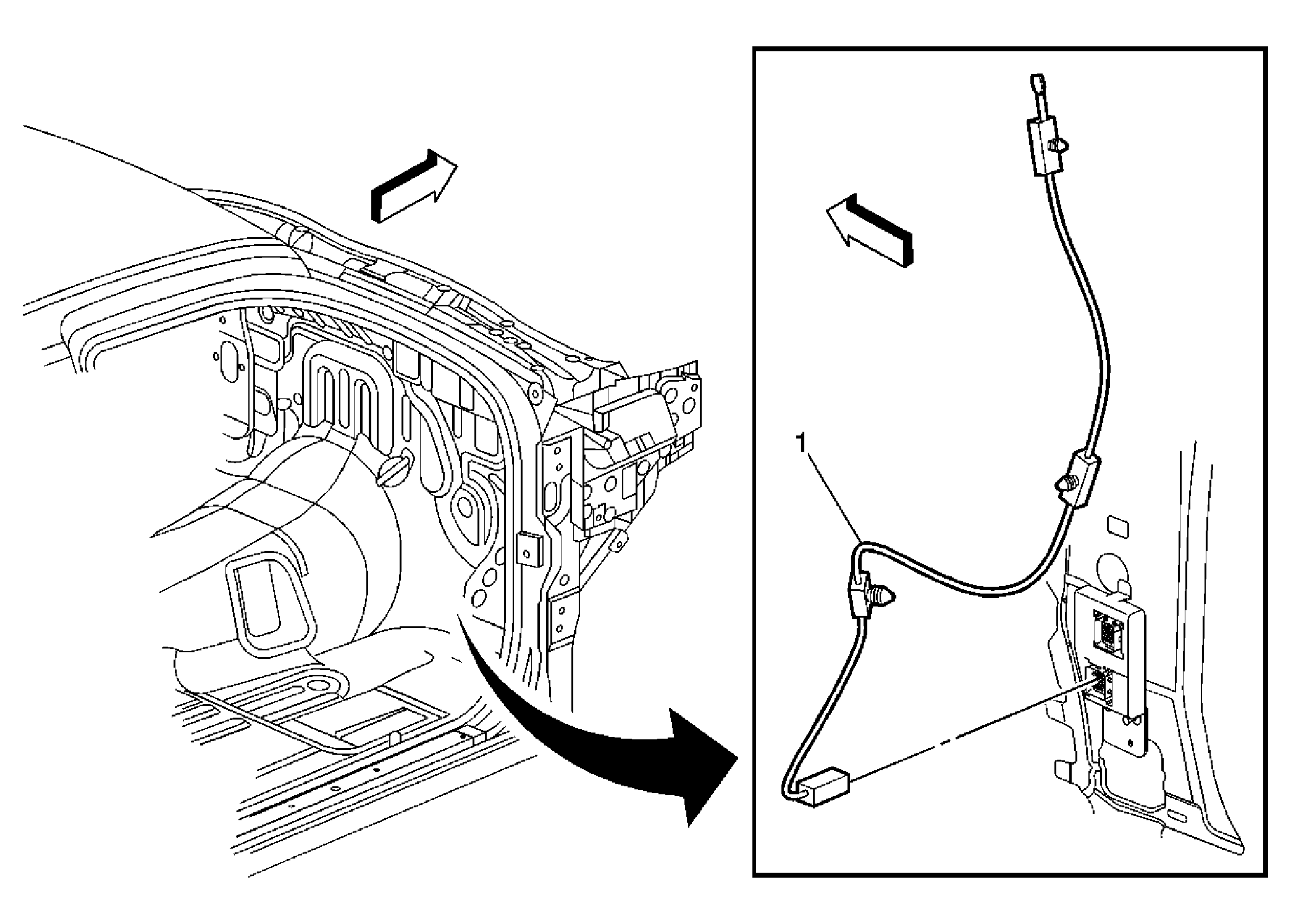 1