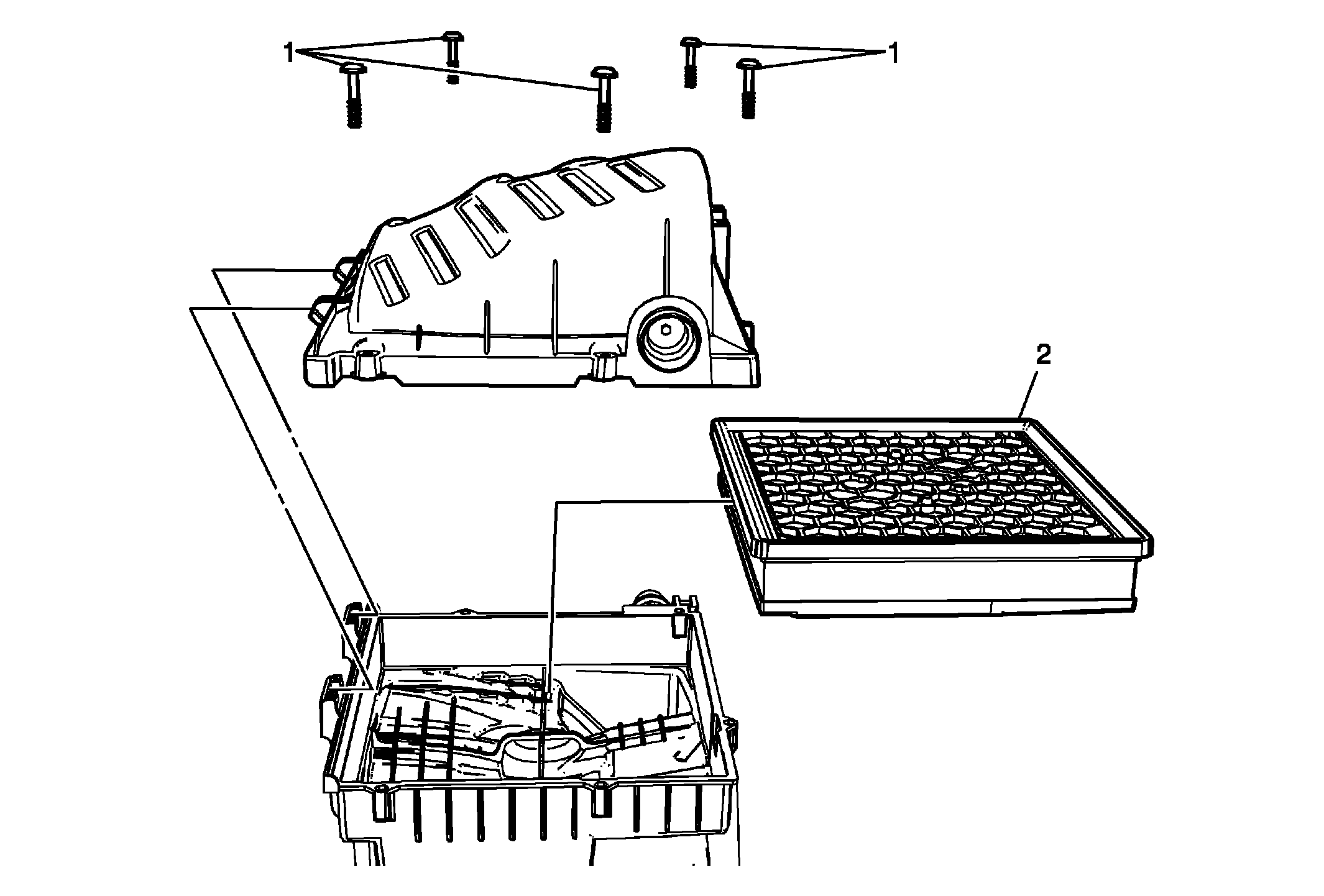 1
1
2