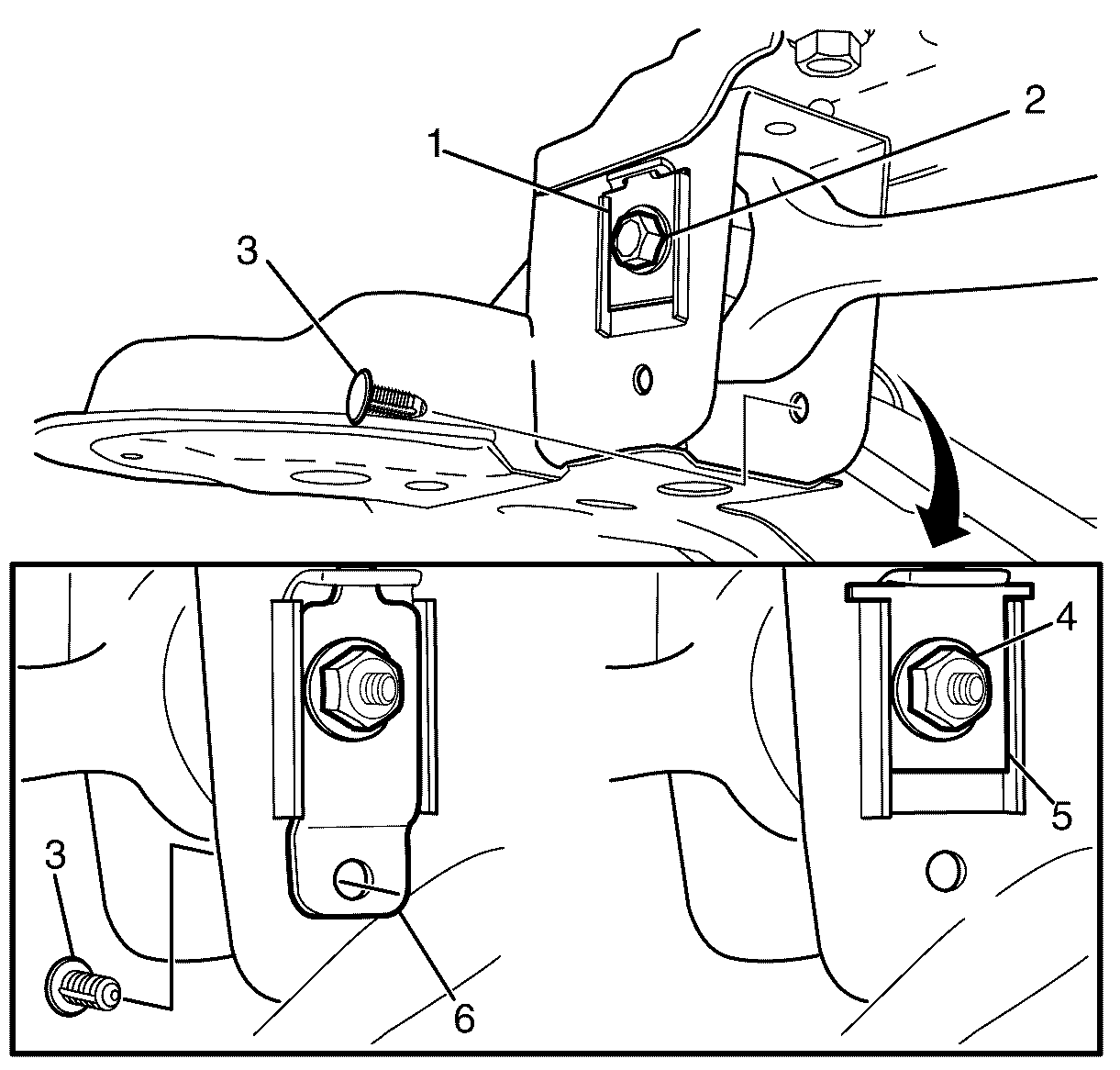 1
2
3
4
5
3
6