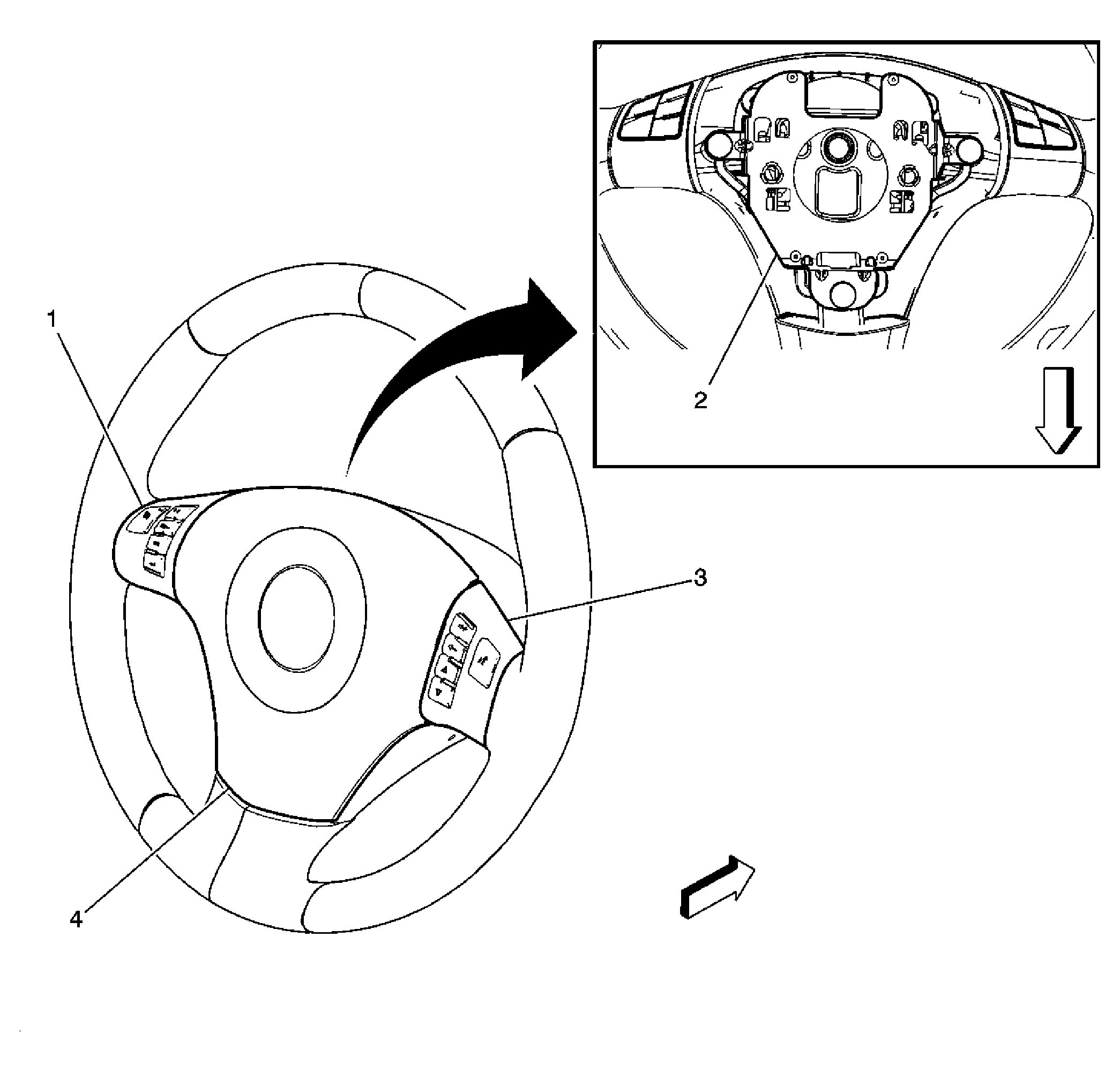 1

2

3

4