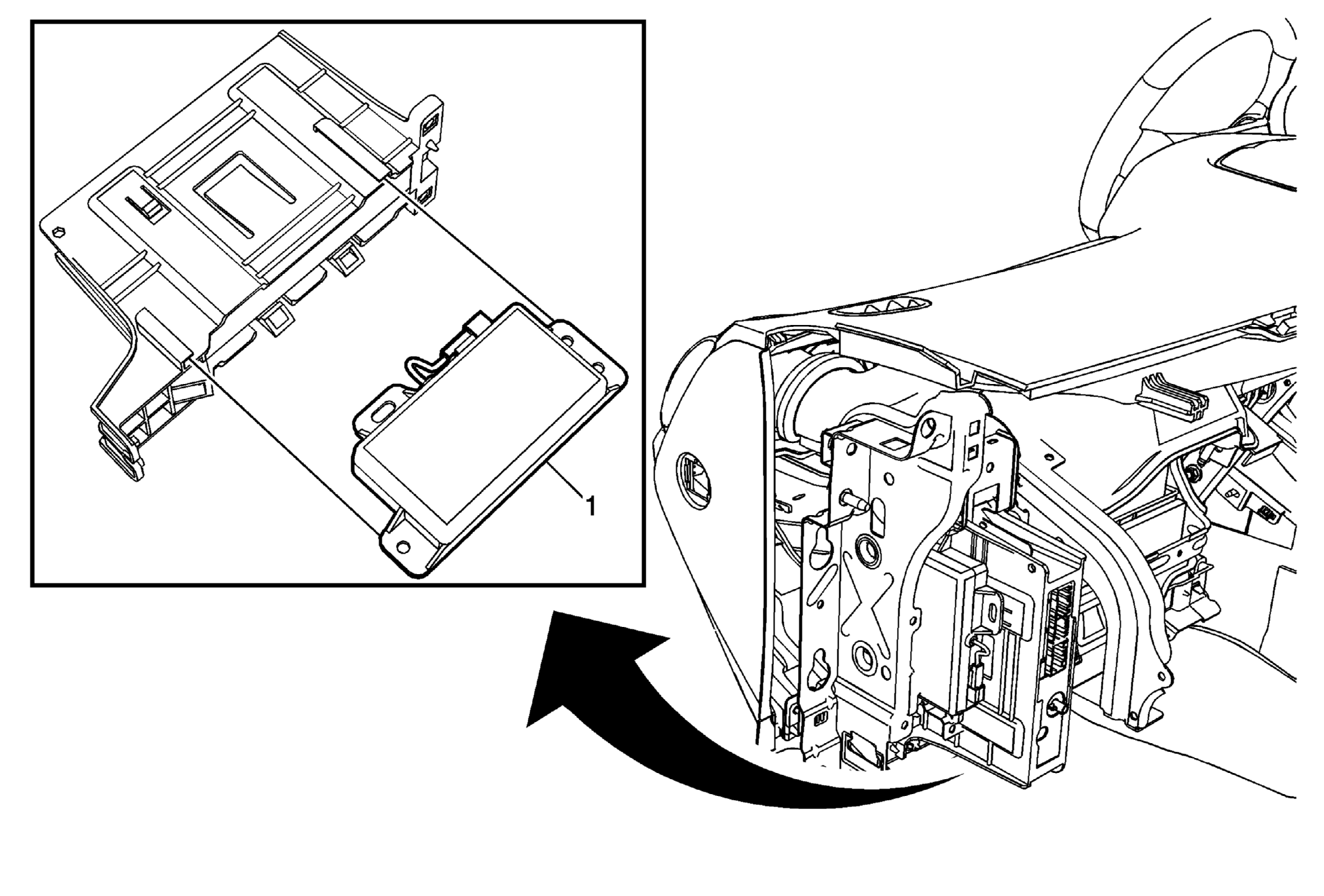 1