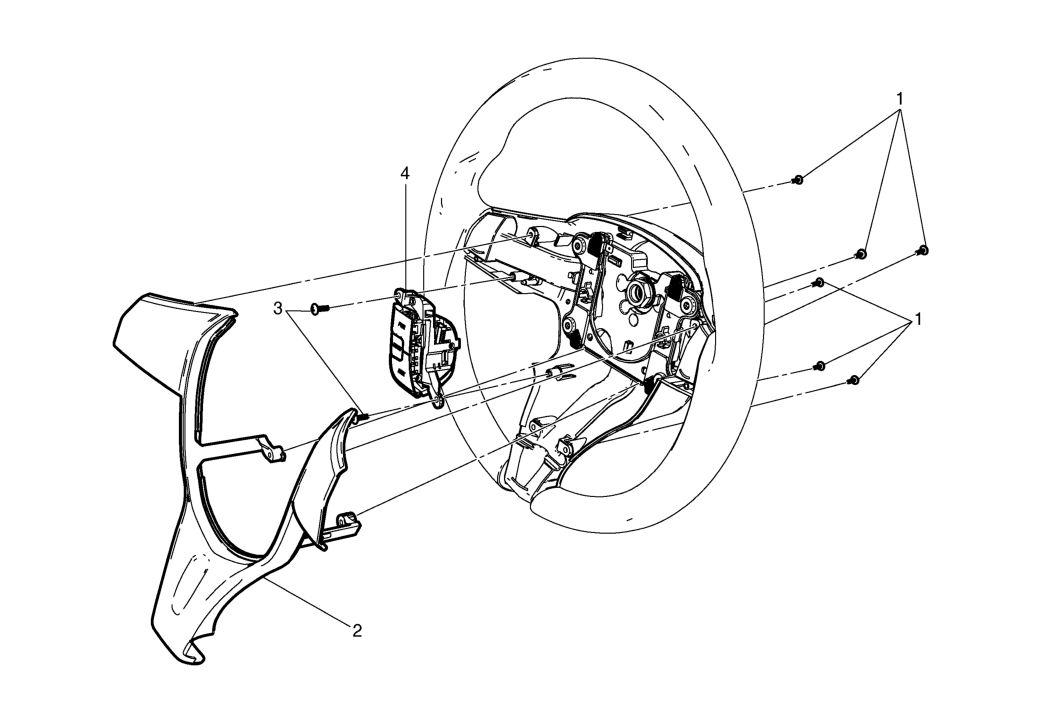 1
4
3
1
2