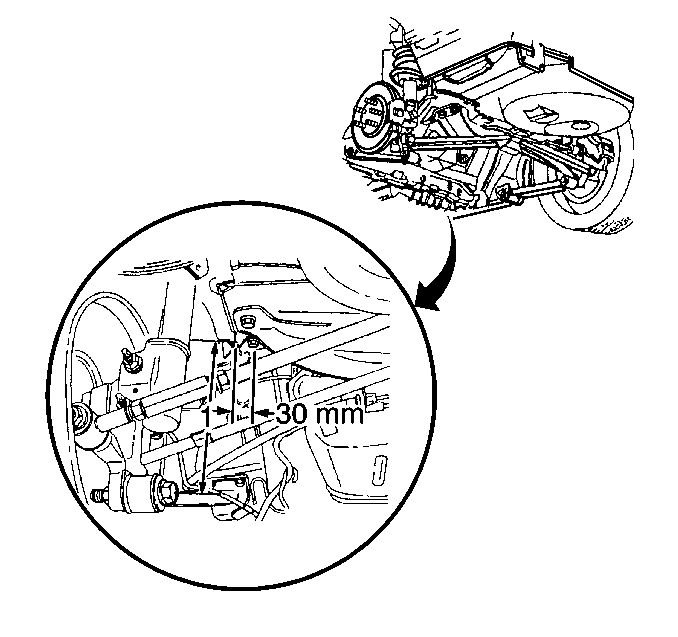 1
30 mm