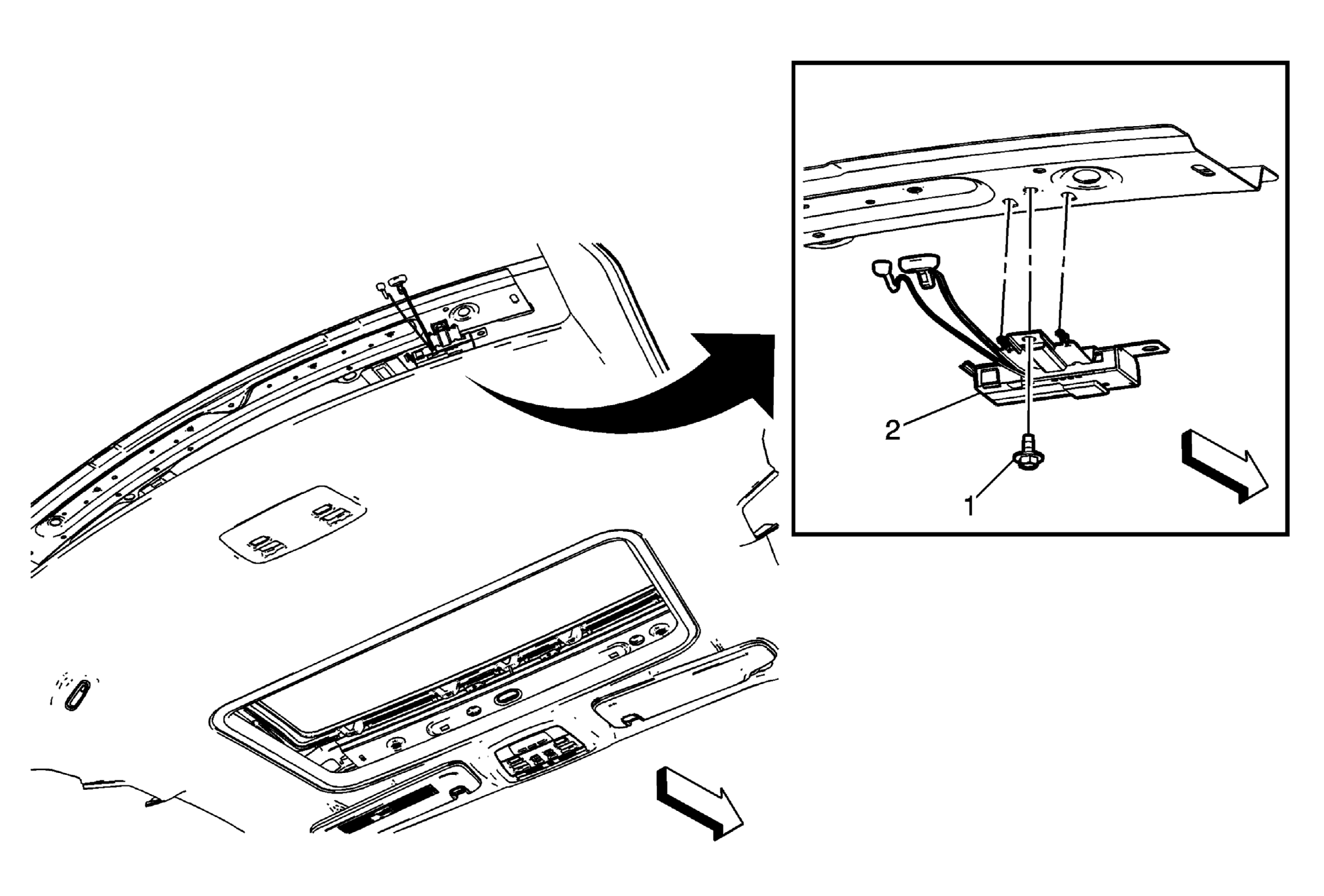 2
1