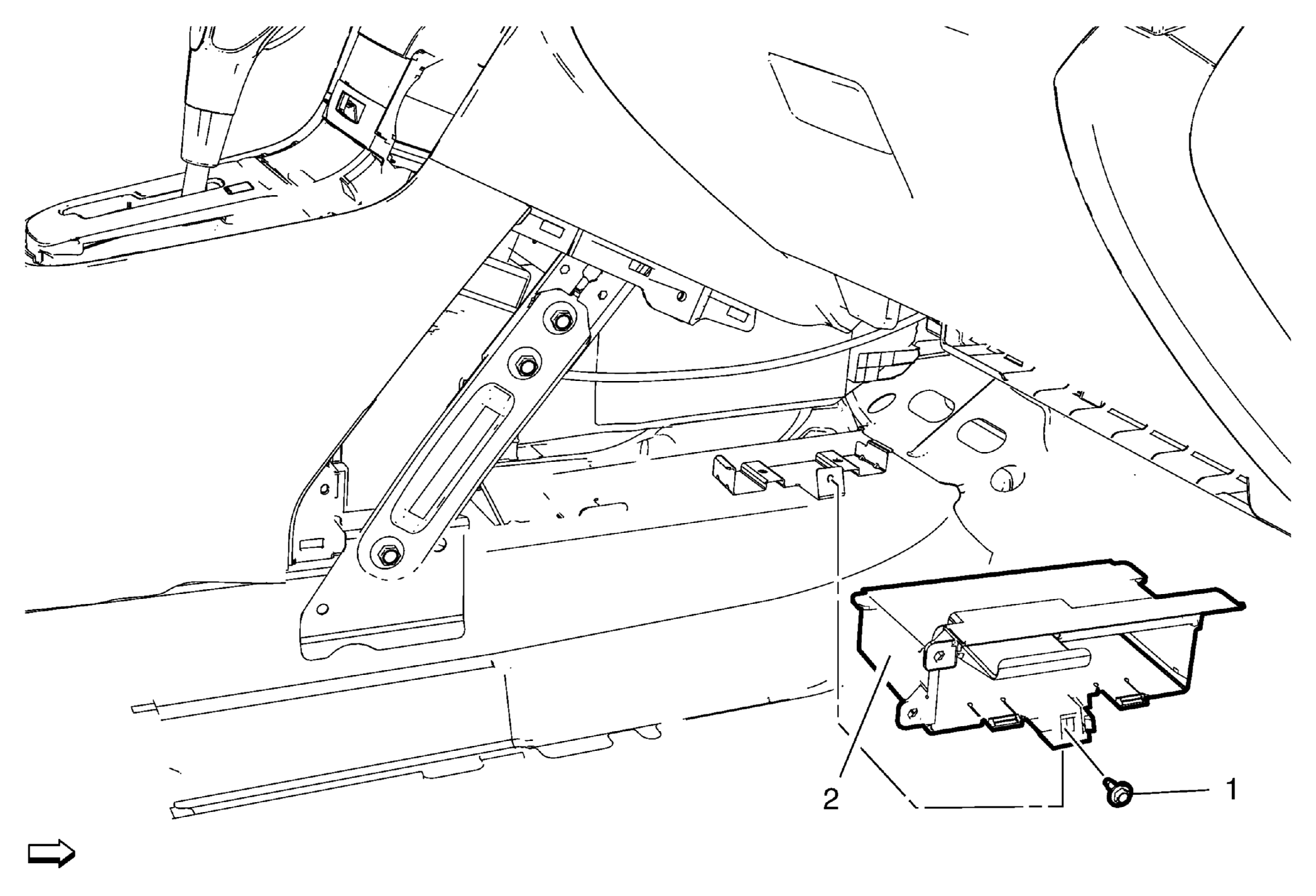 2

1