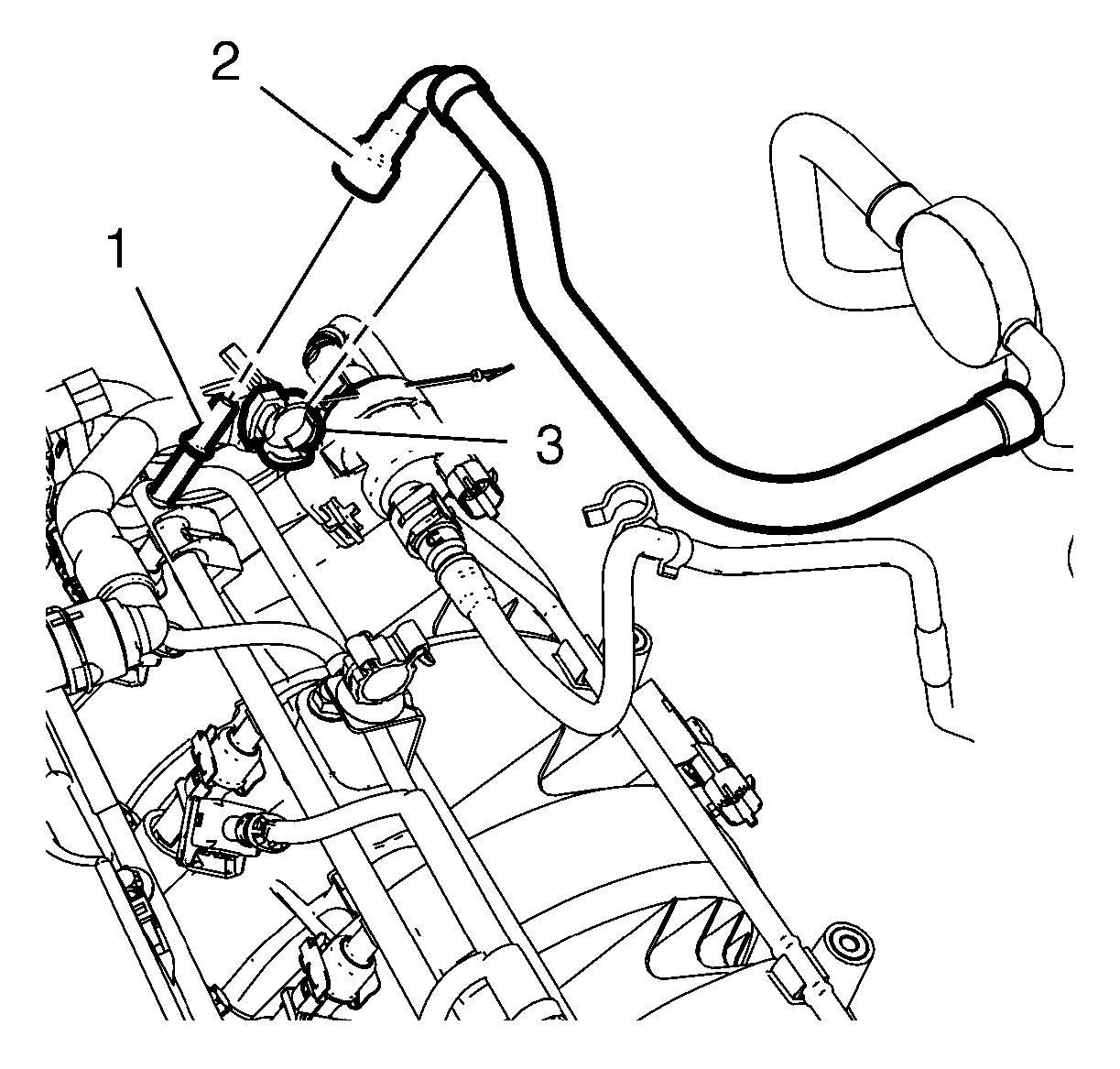 2
1
3