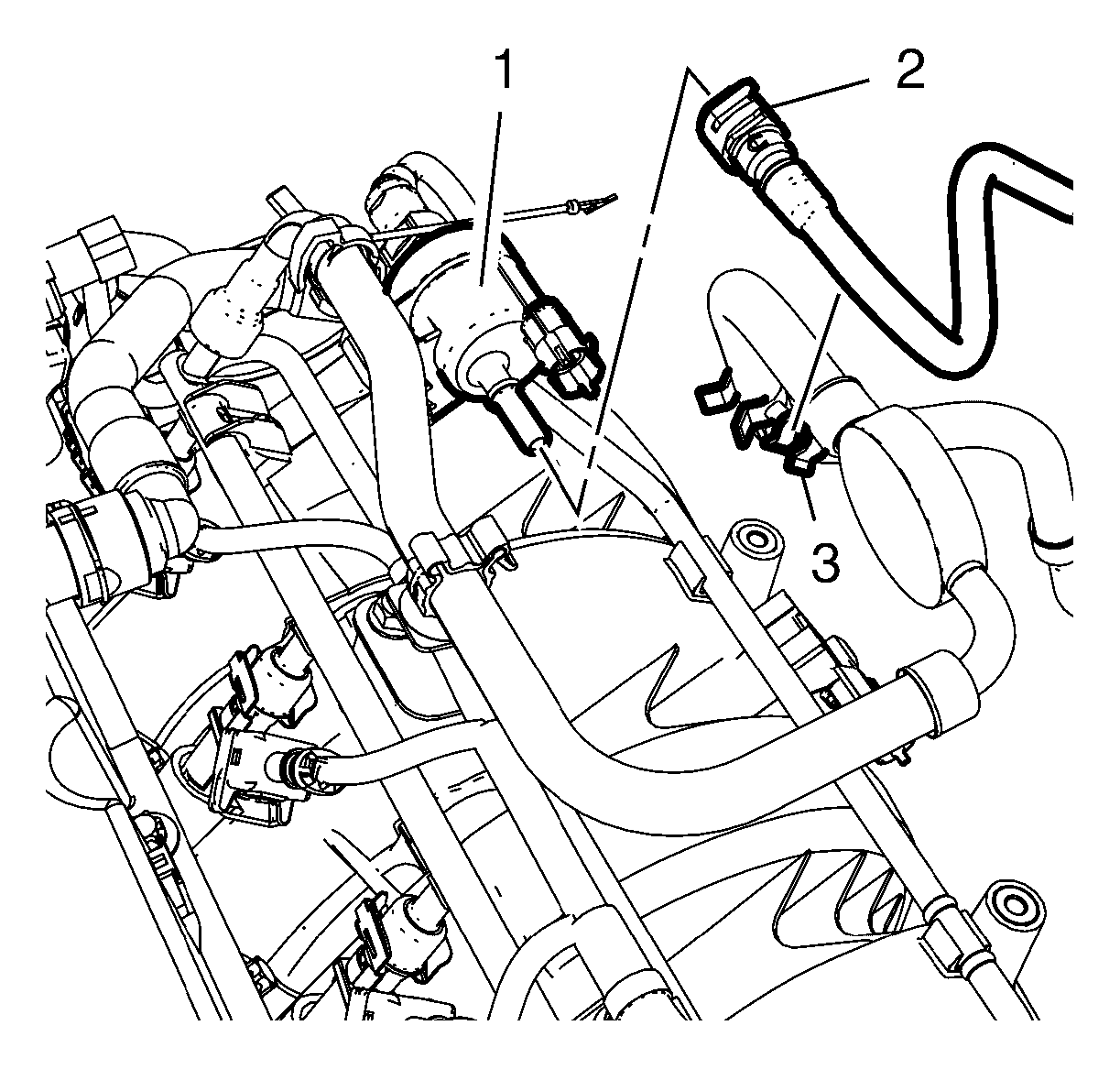 1
2
3