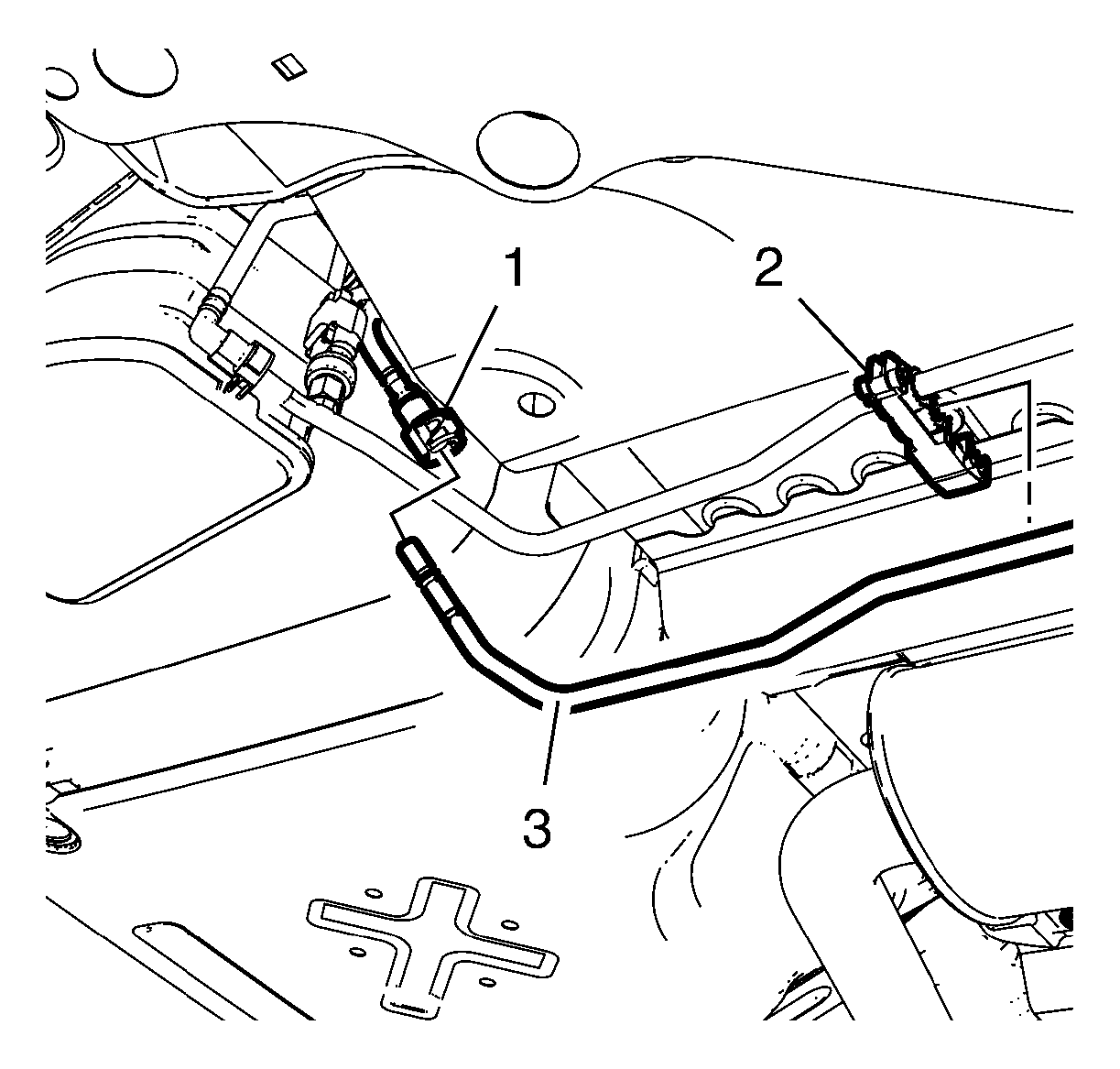 1
2
3