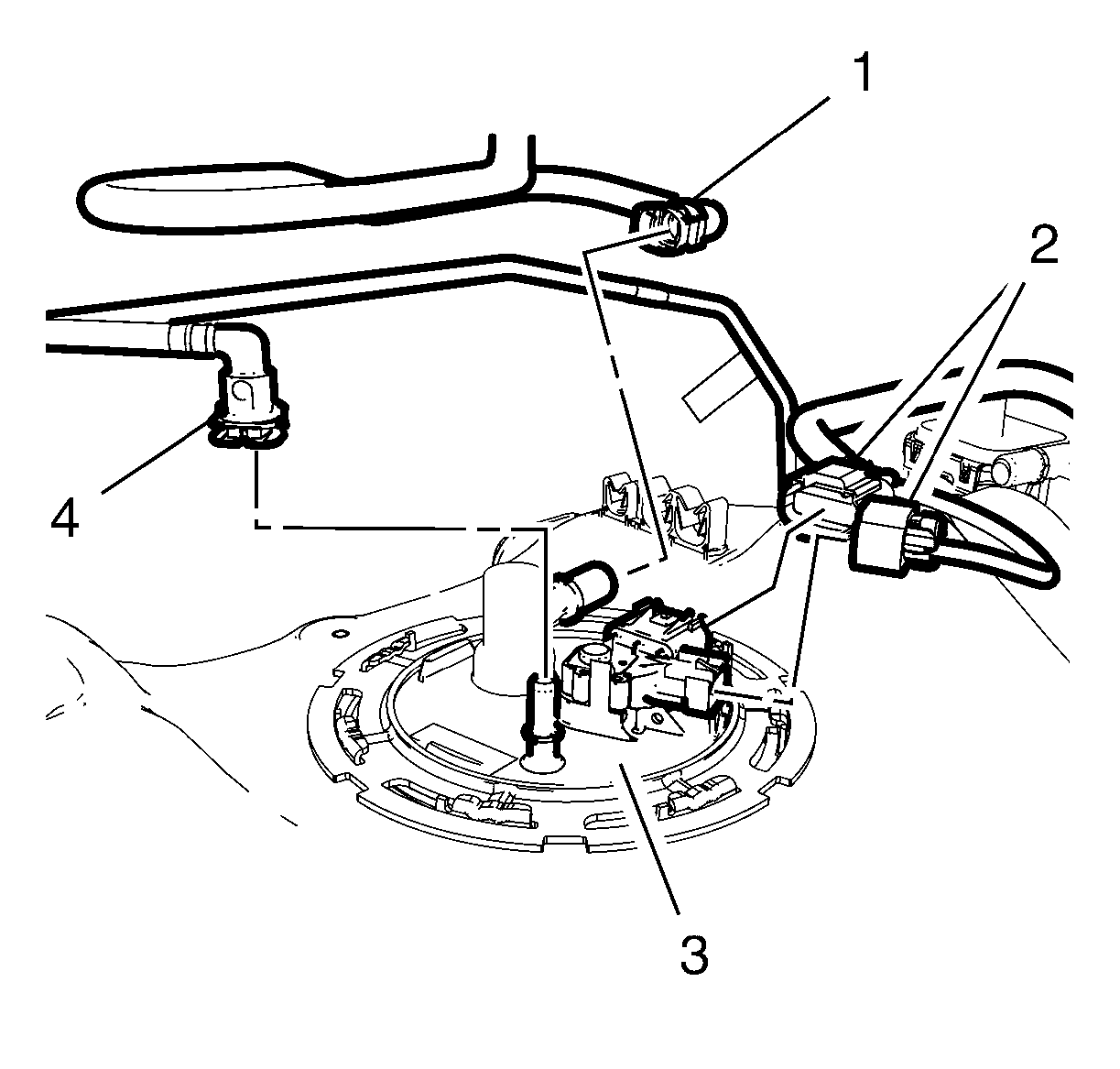 1
2
4
3