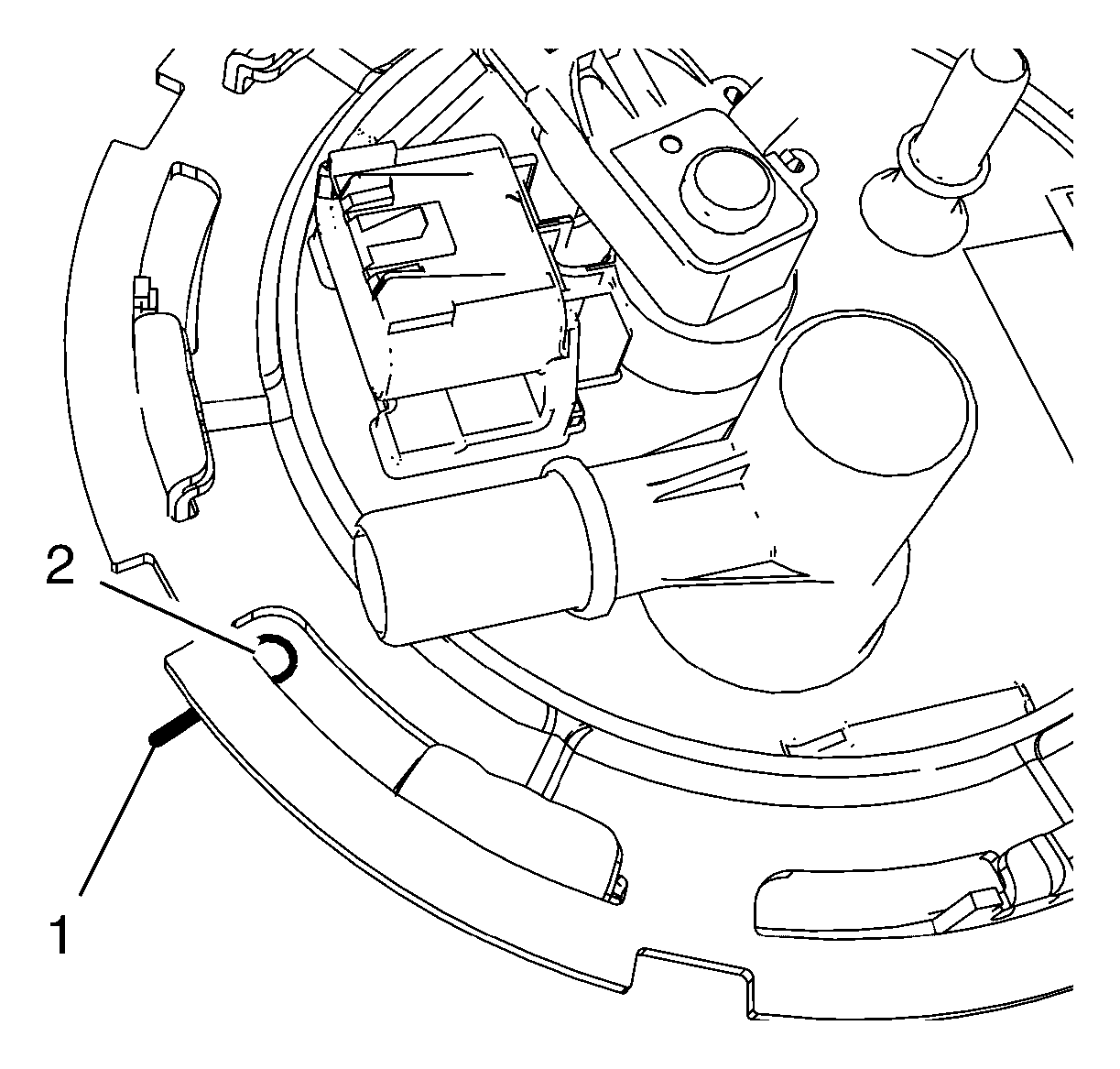 2

1