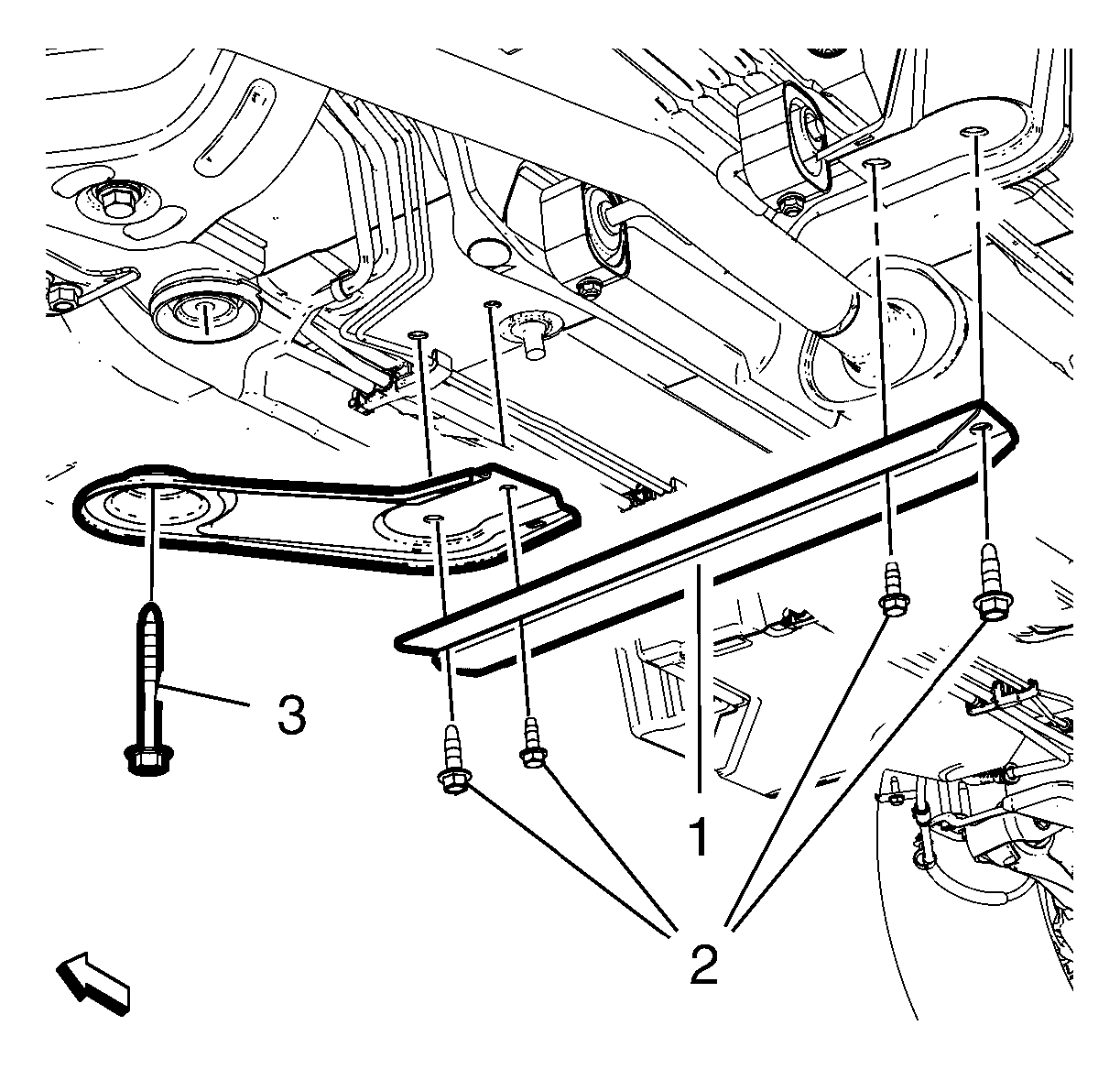 3
1
2