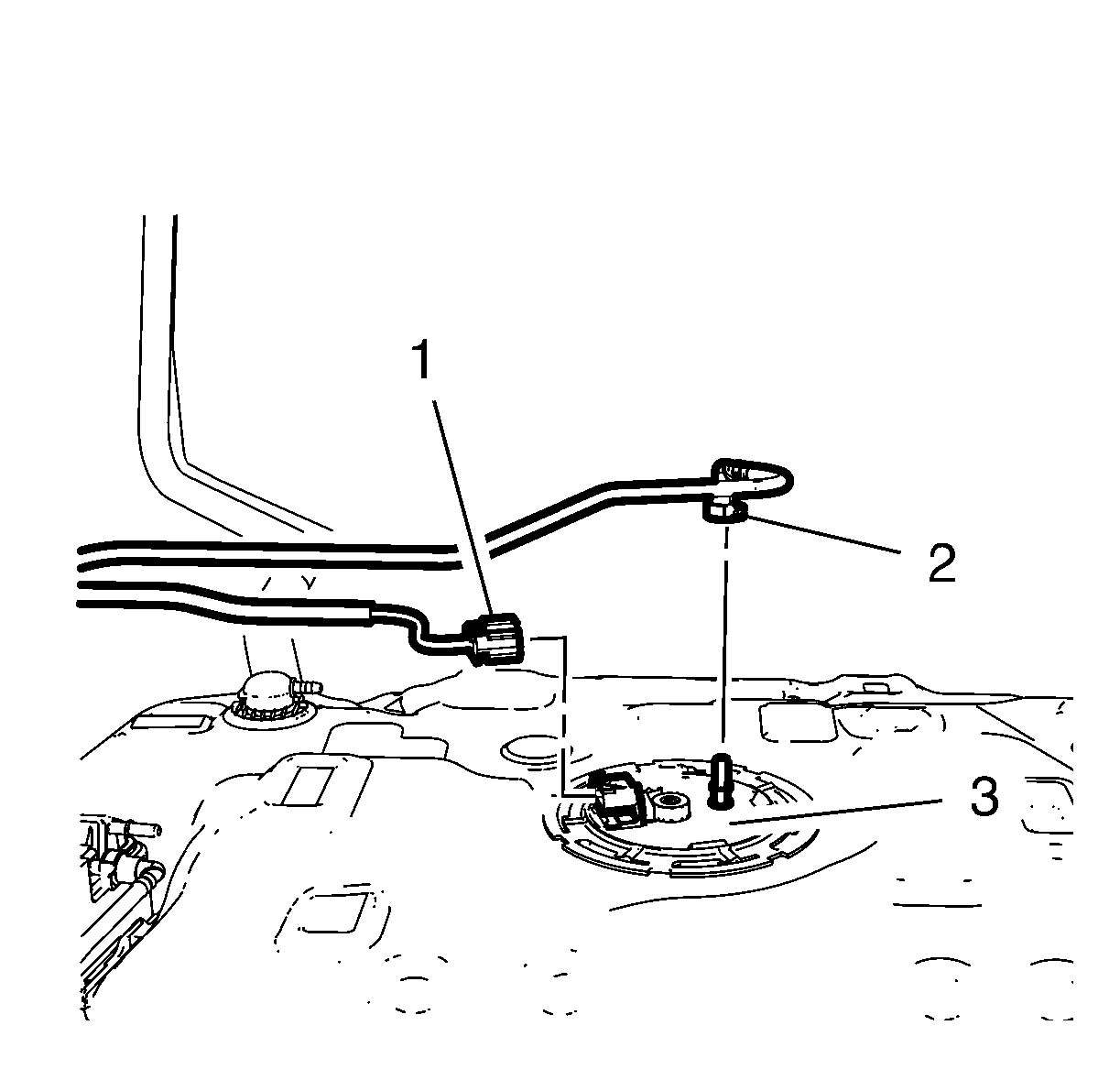 1
2
3