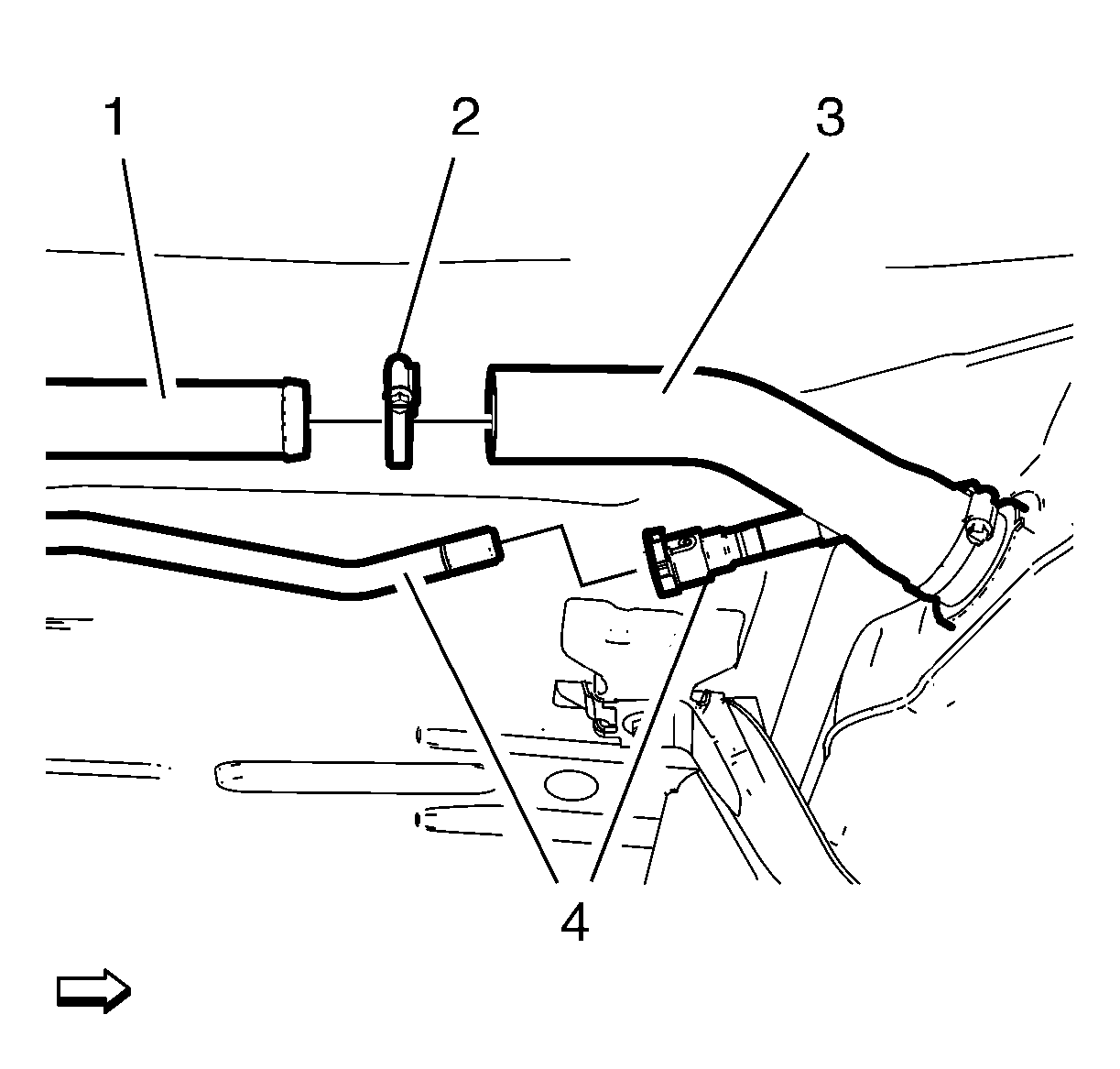 1
2
3
4