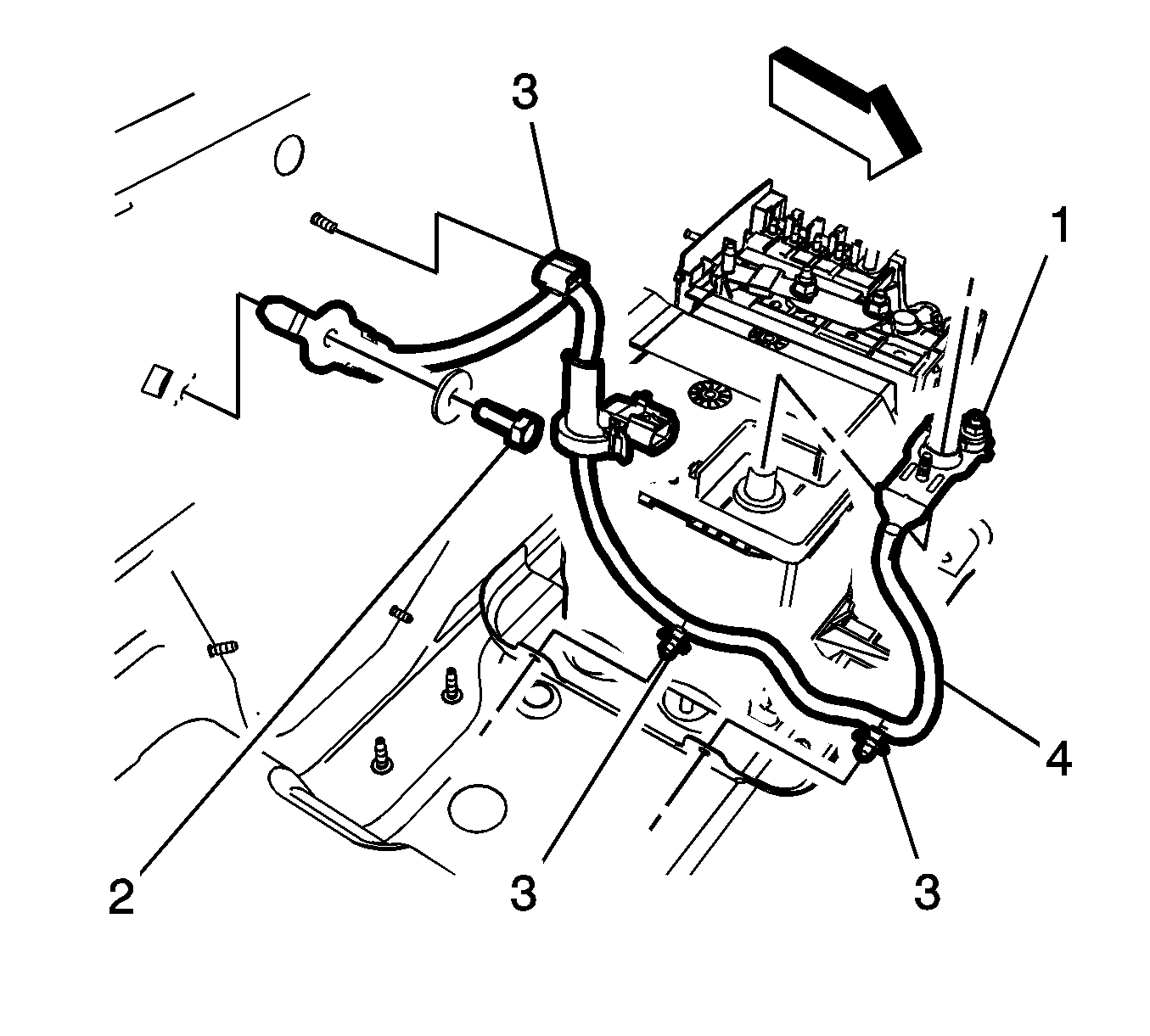 3
1
4
2
3
3