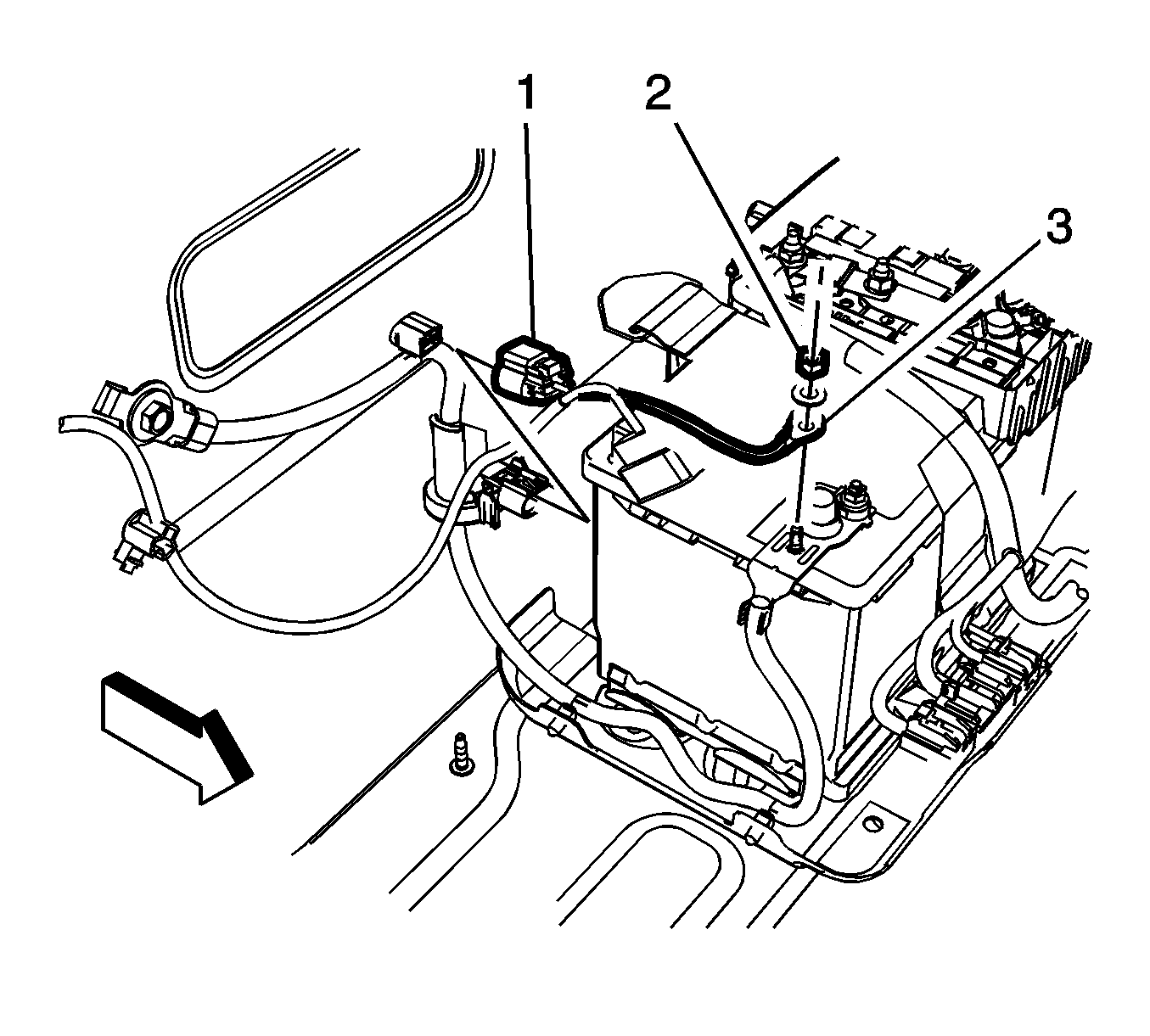 1
2
3