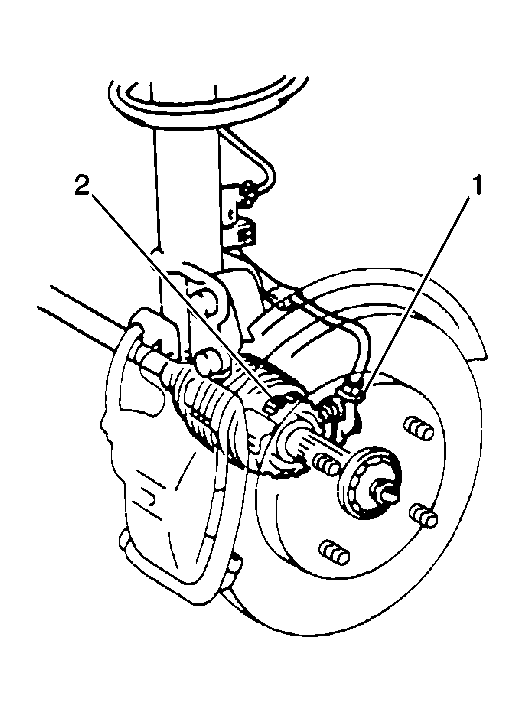 2
1