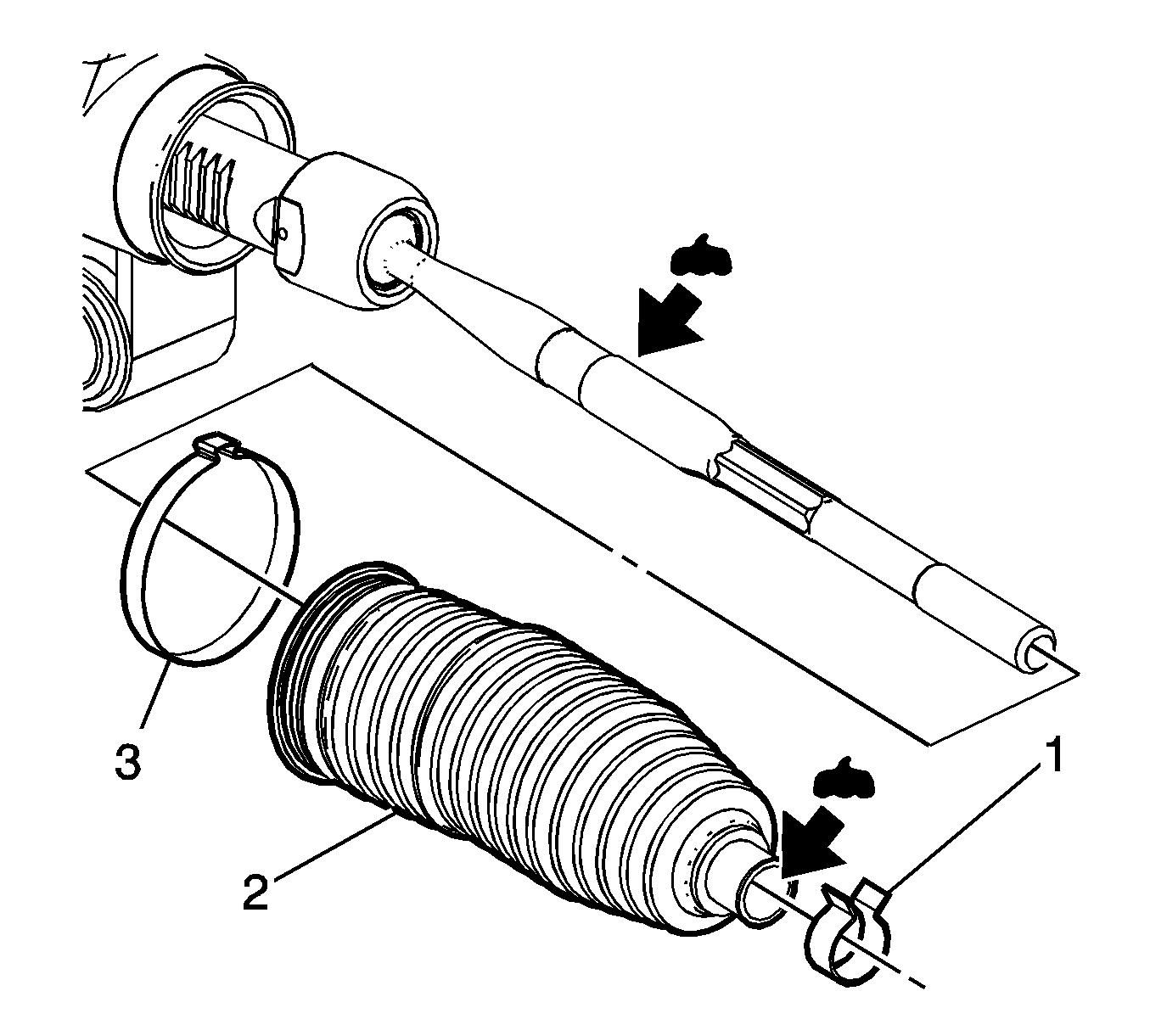 3
2
1