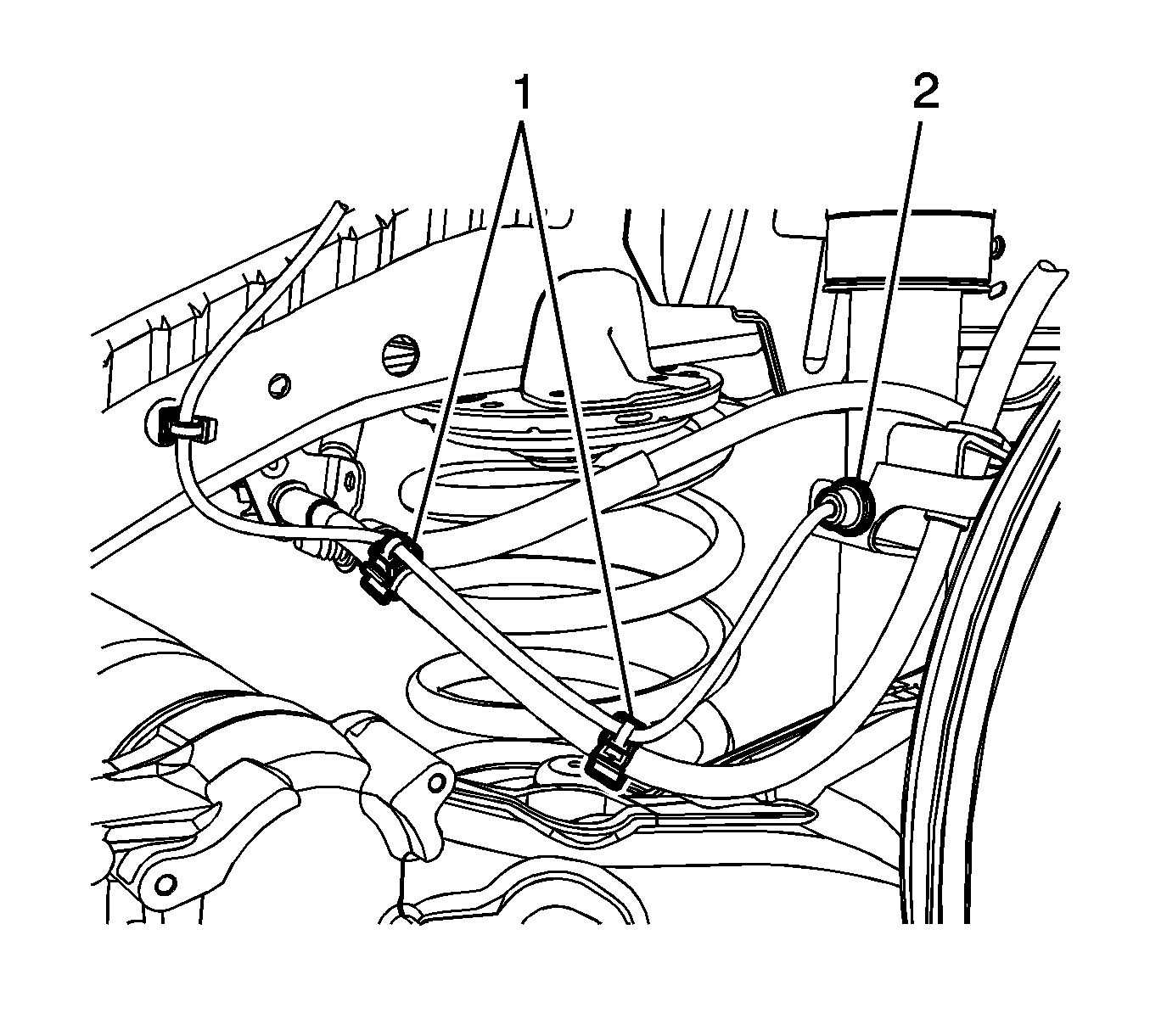 1
2