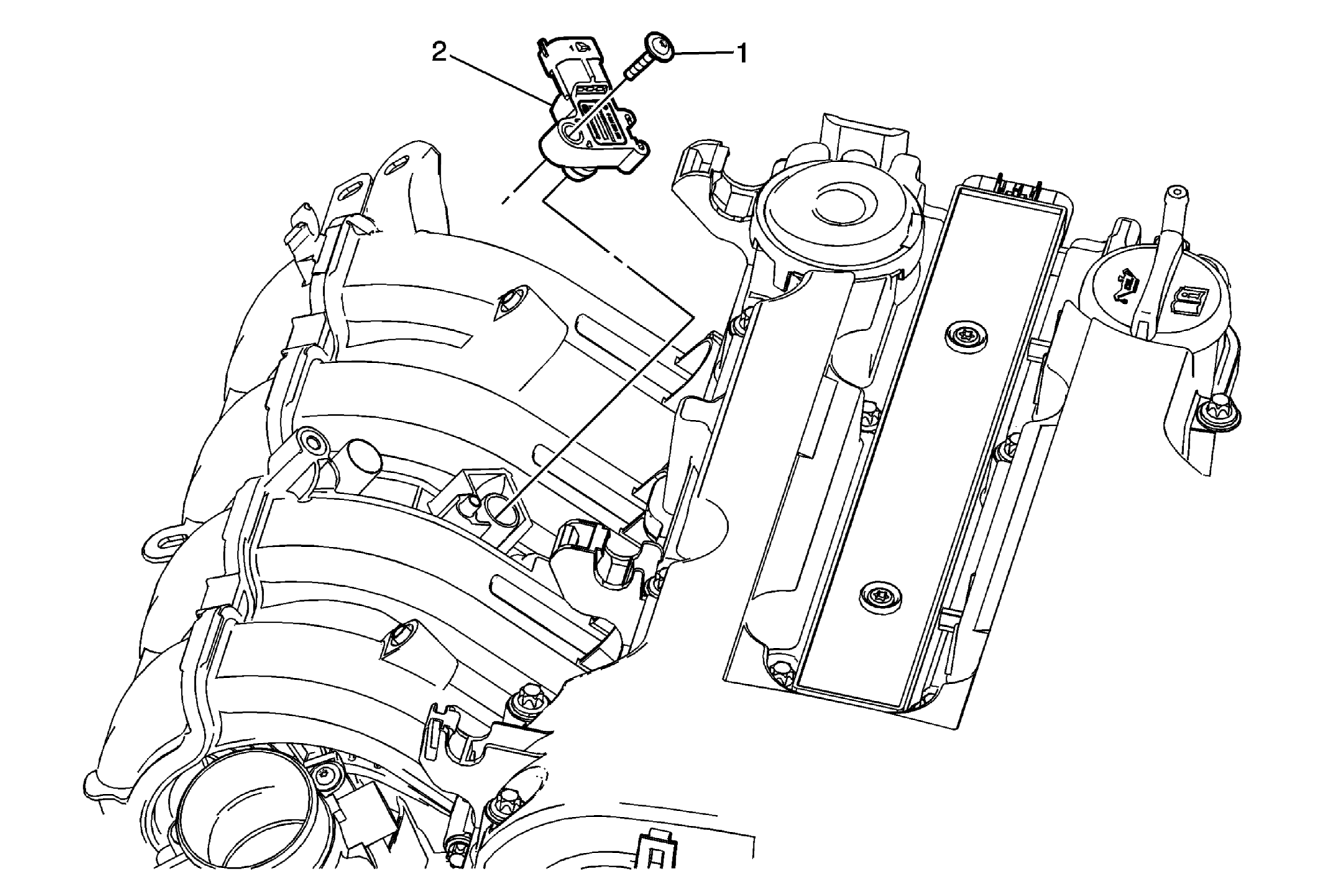 2
1