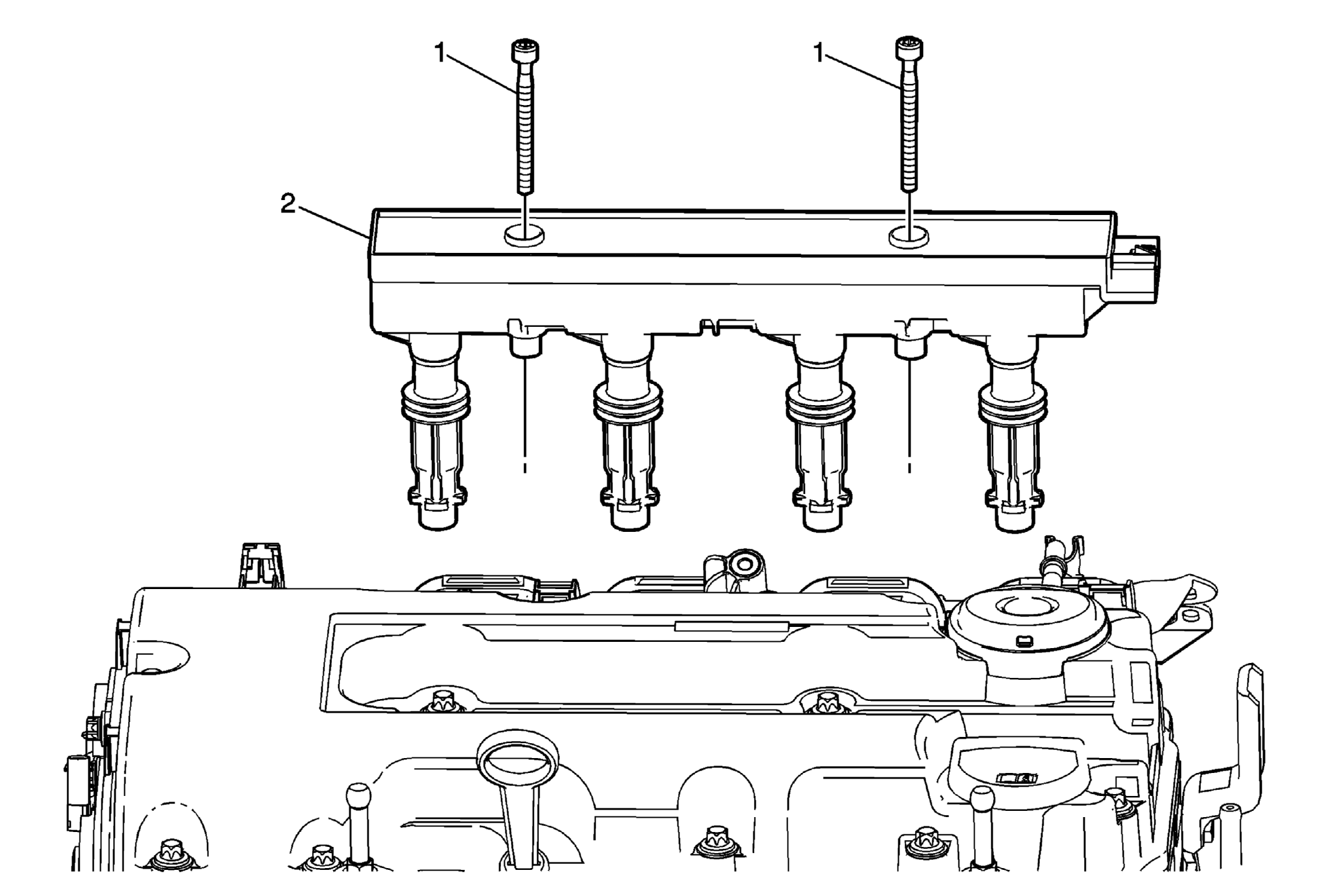 1
1
2