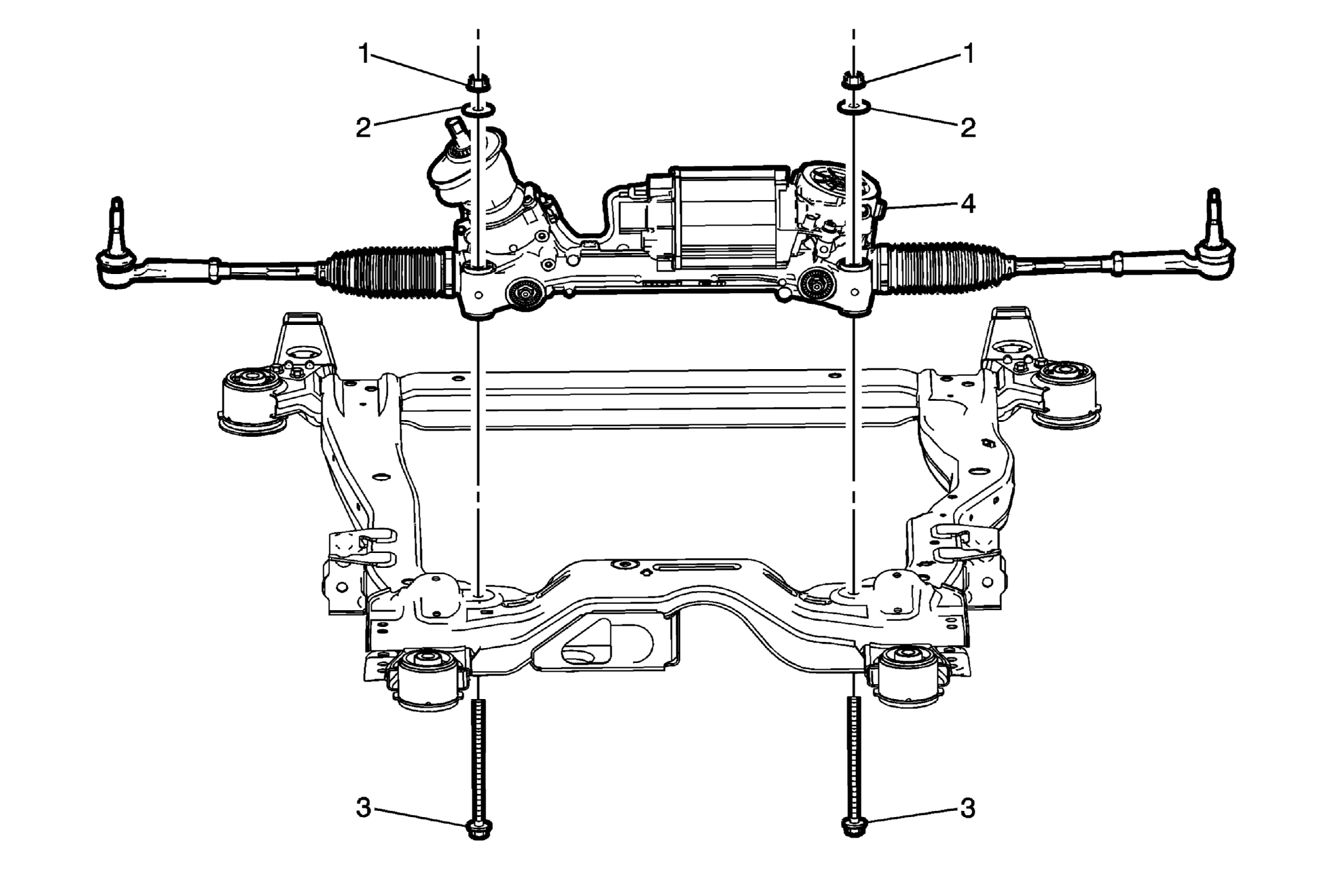 1
1
2
2
4
3
3