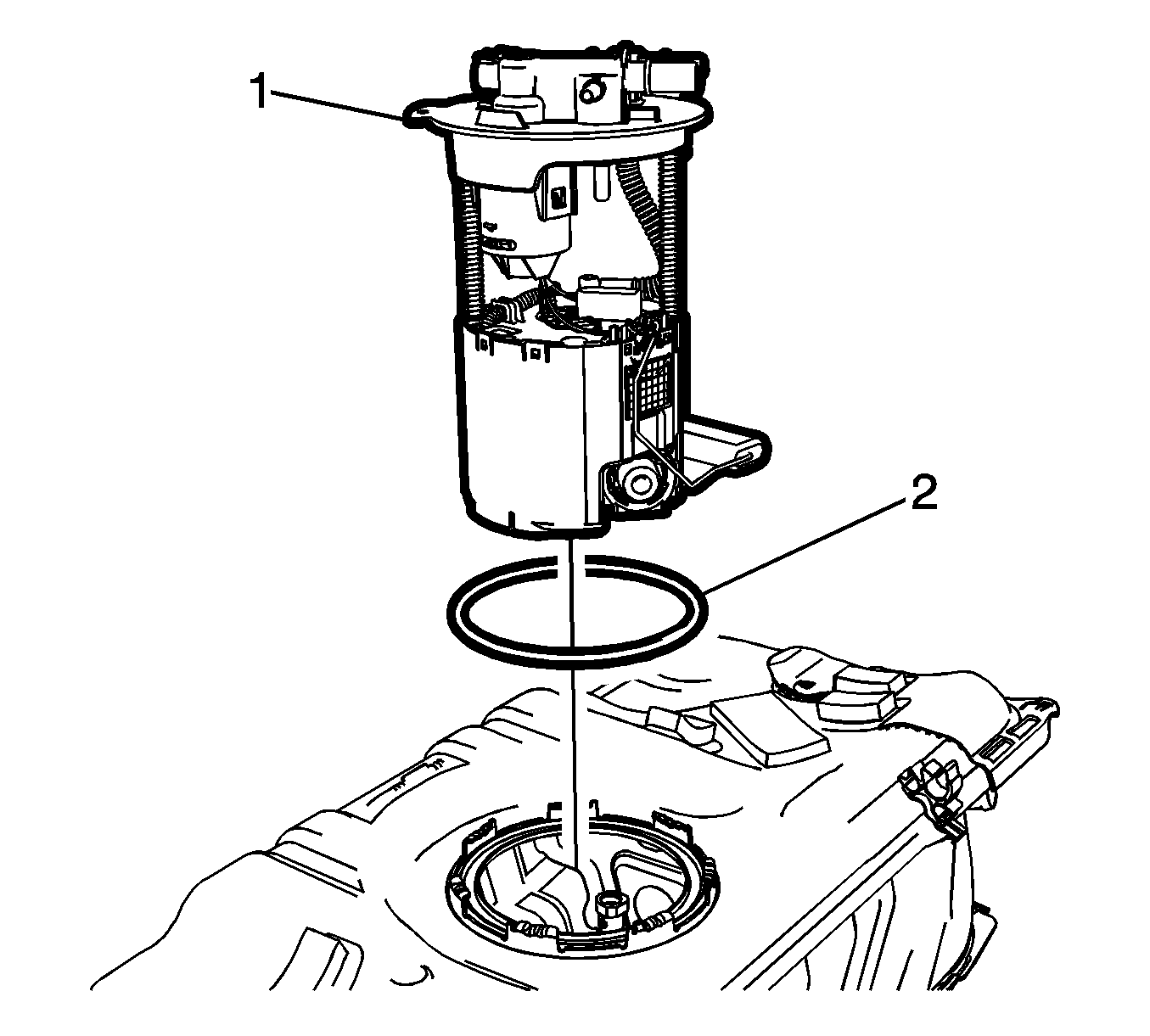 1

2