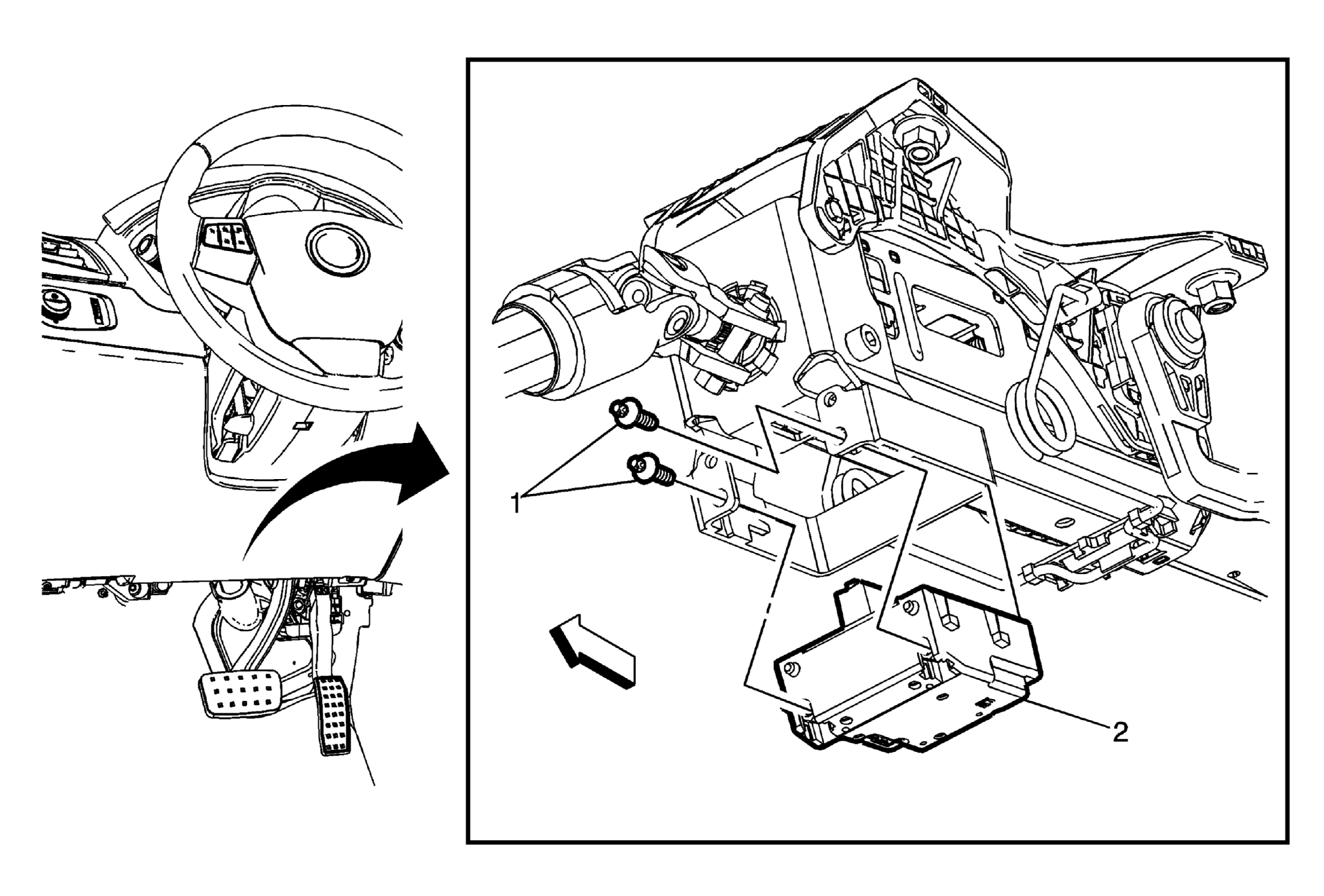 1

2