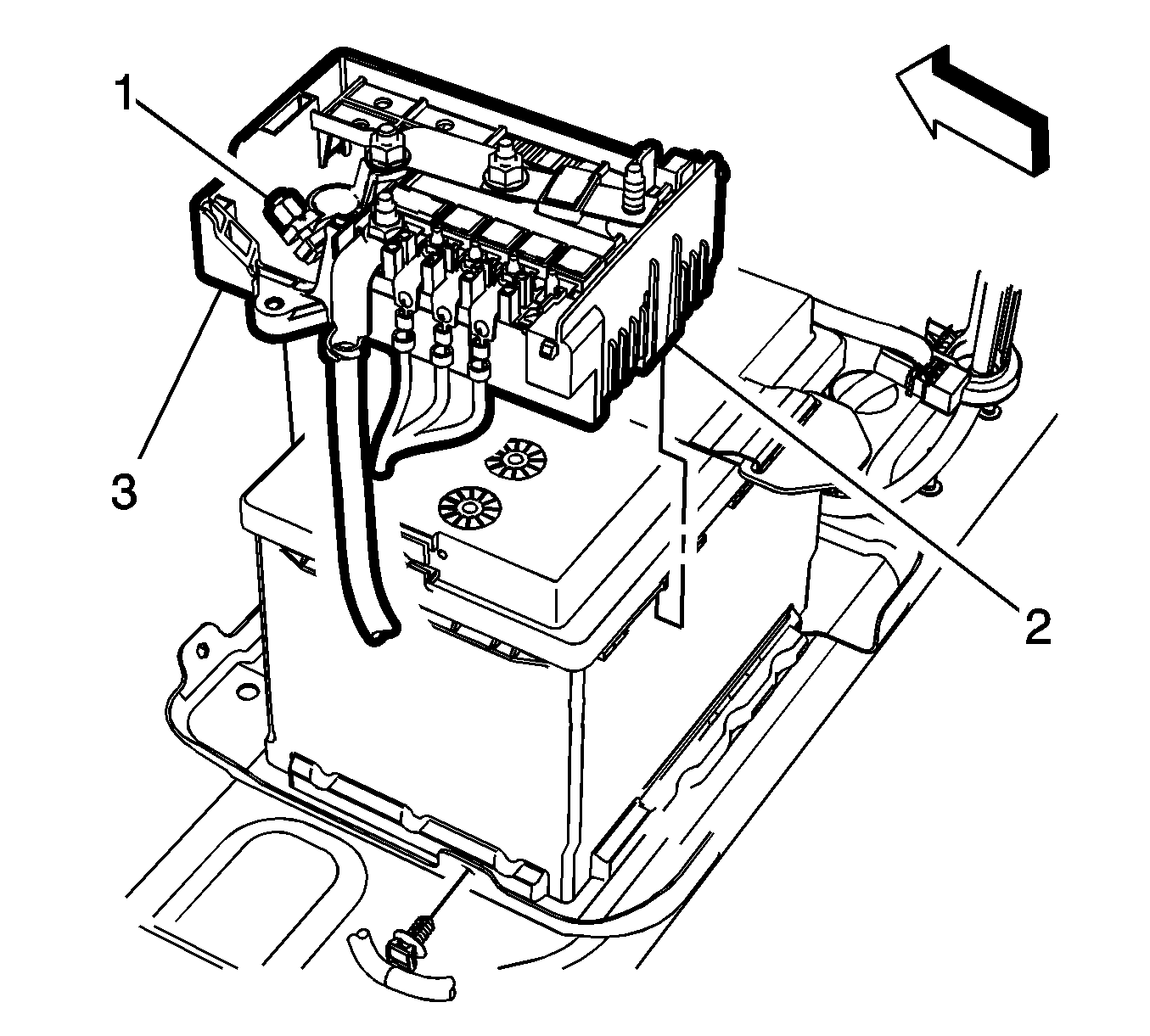 1
3
2