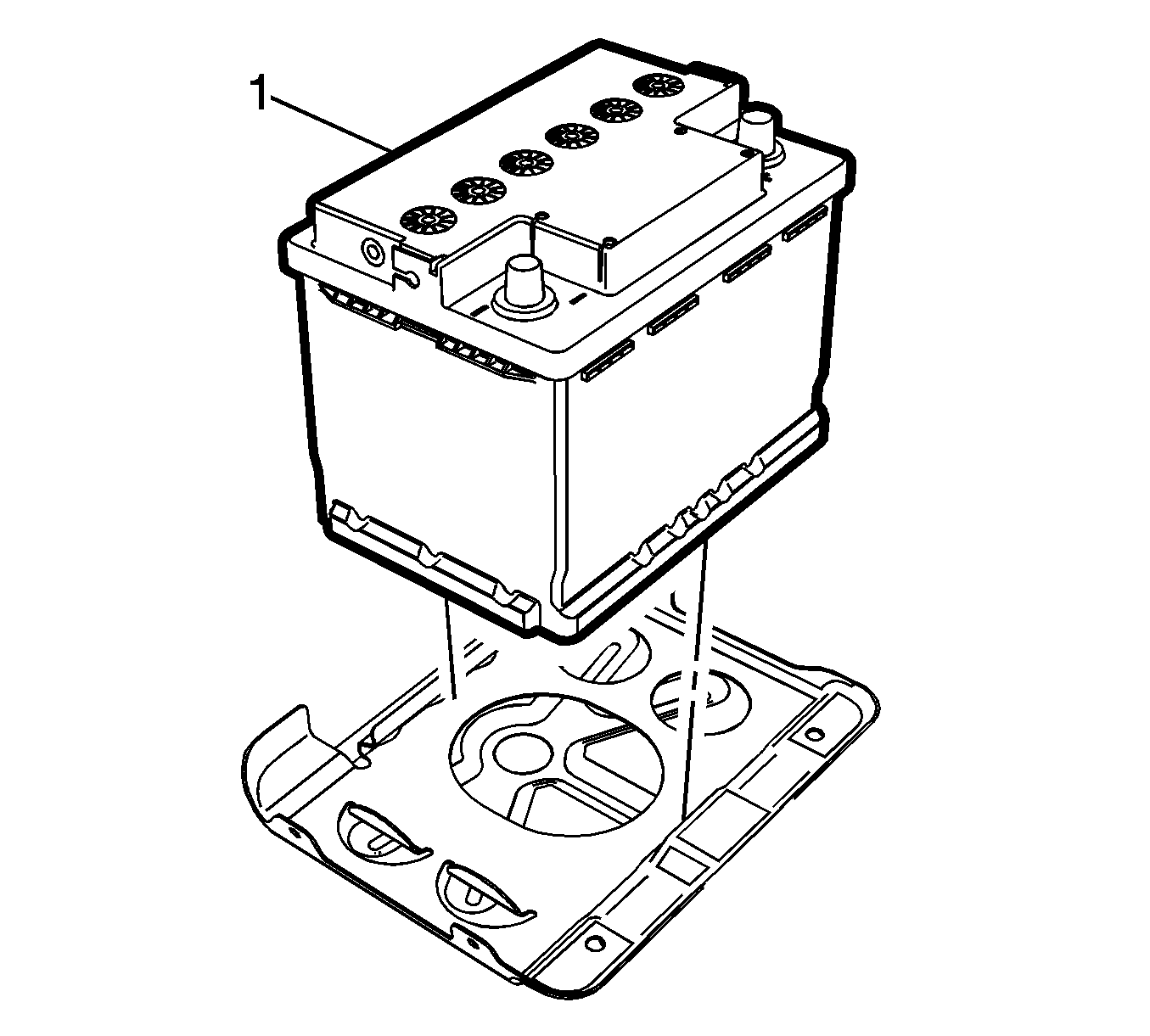 1