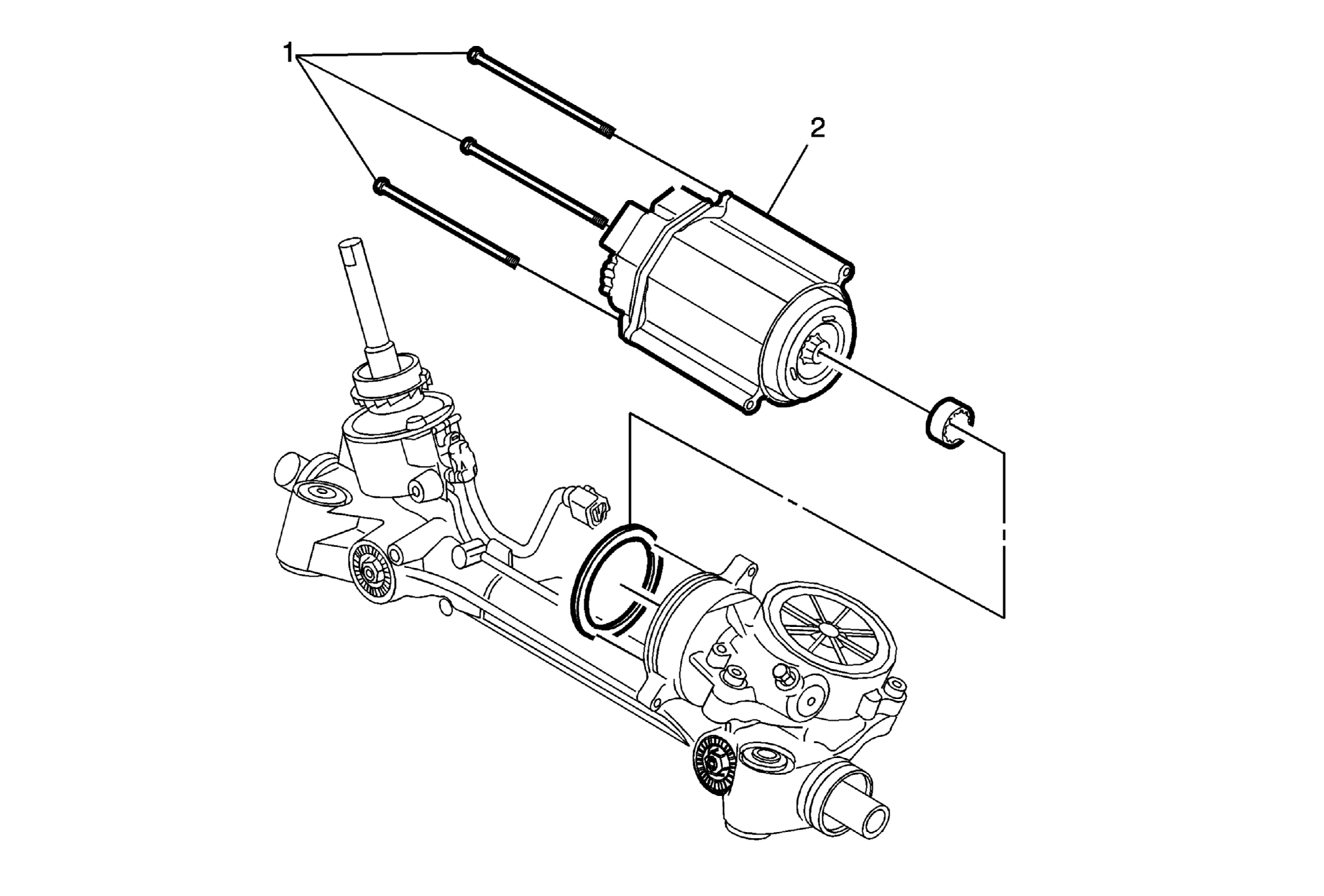 1
2