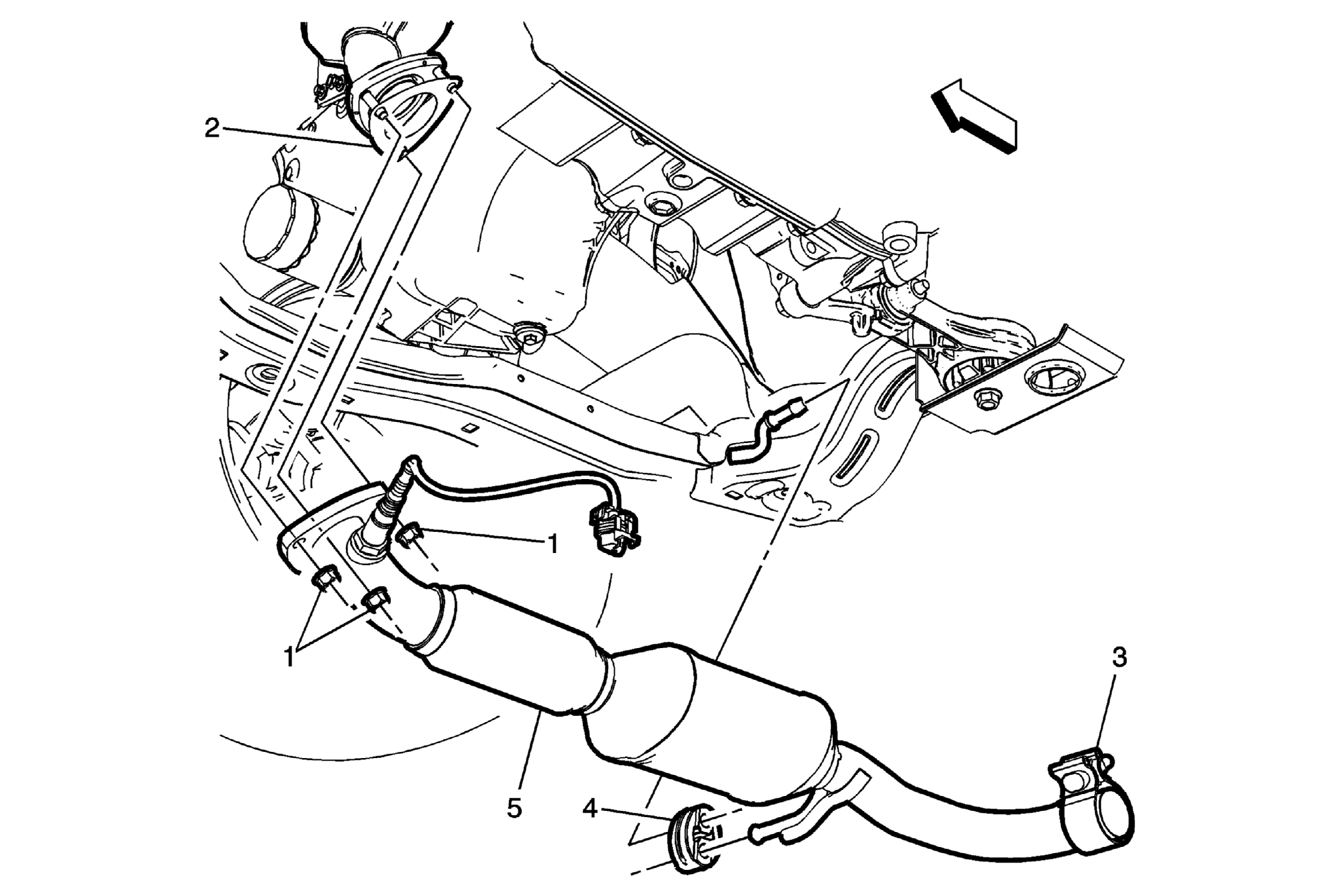 2
1
1
3
5
4