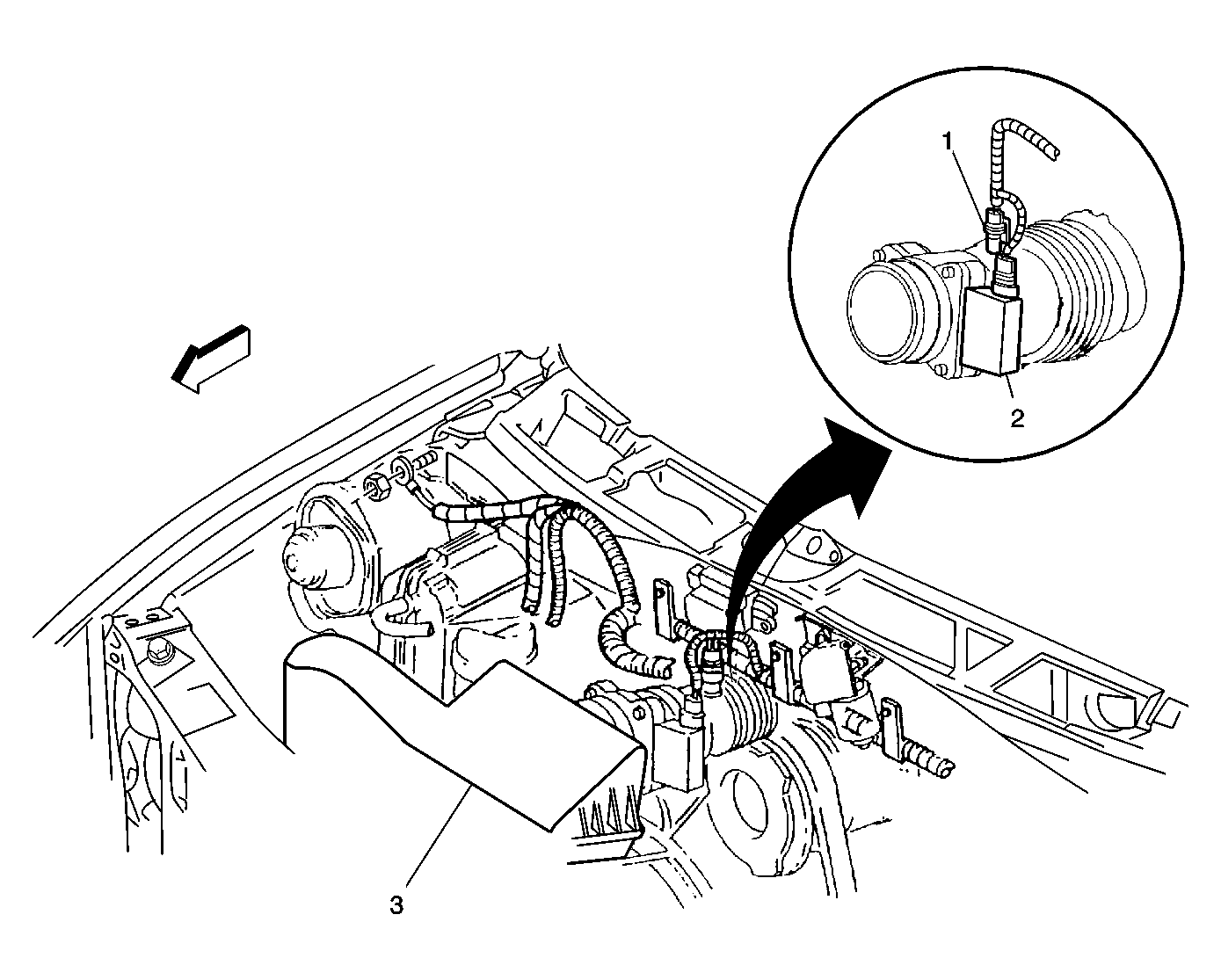 1
2
3