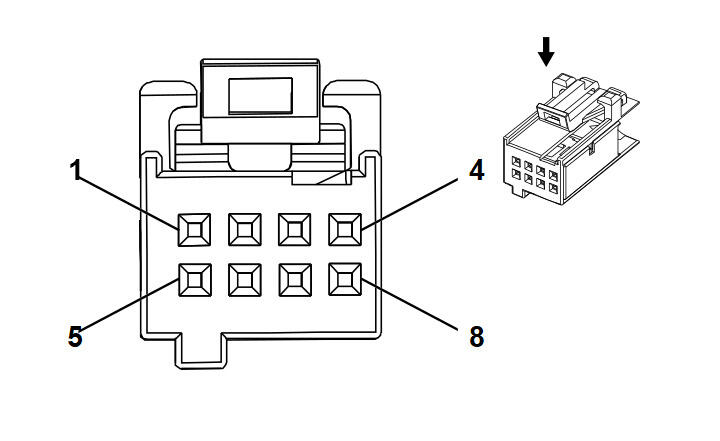 1
4
5
8