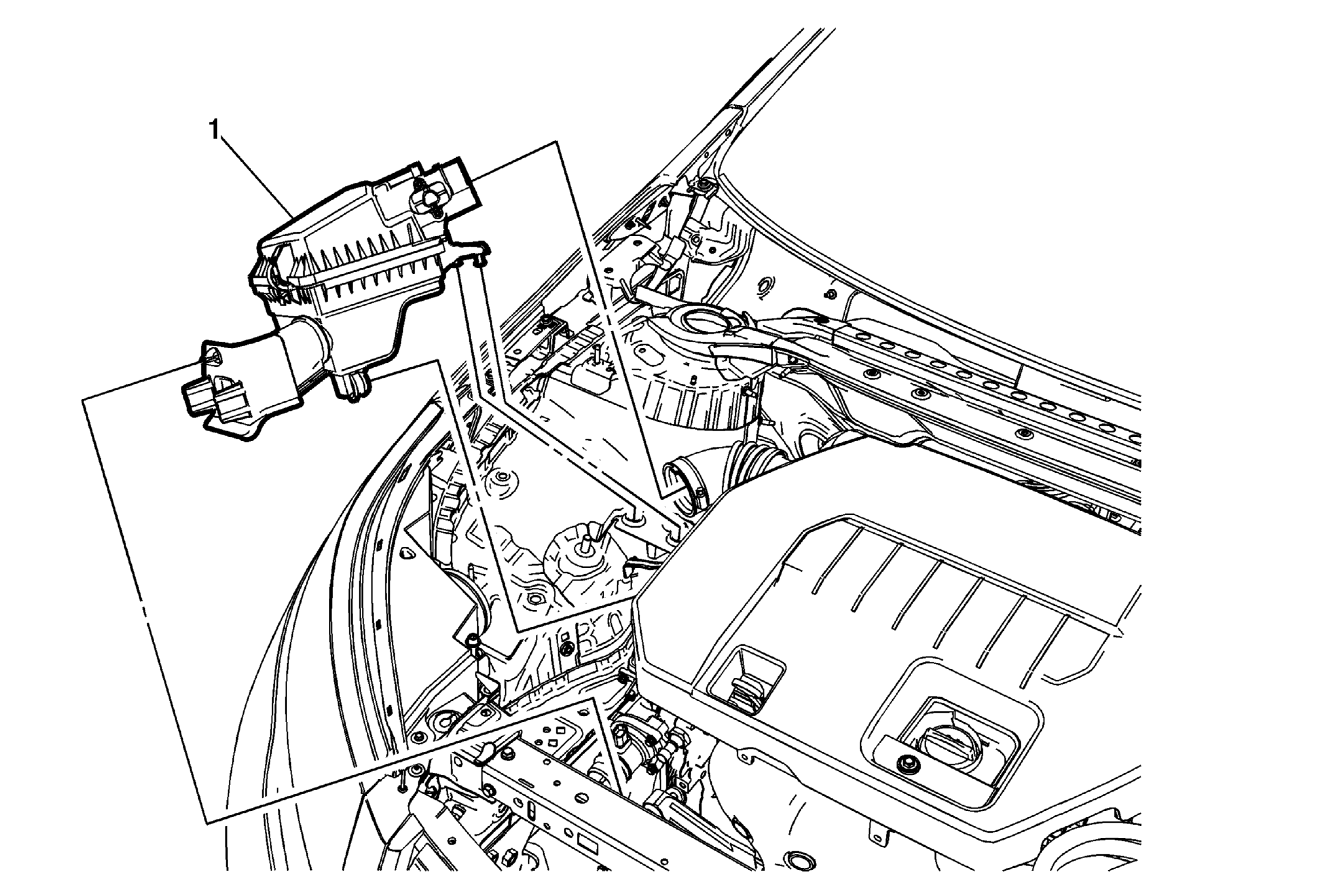 1