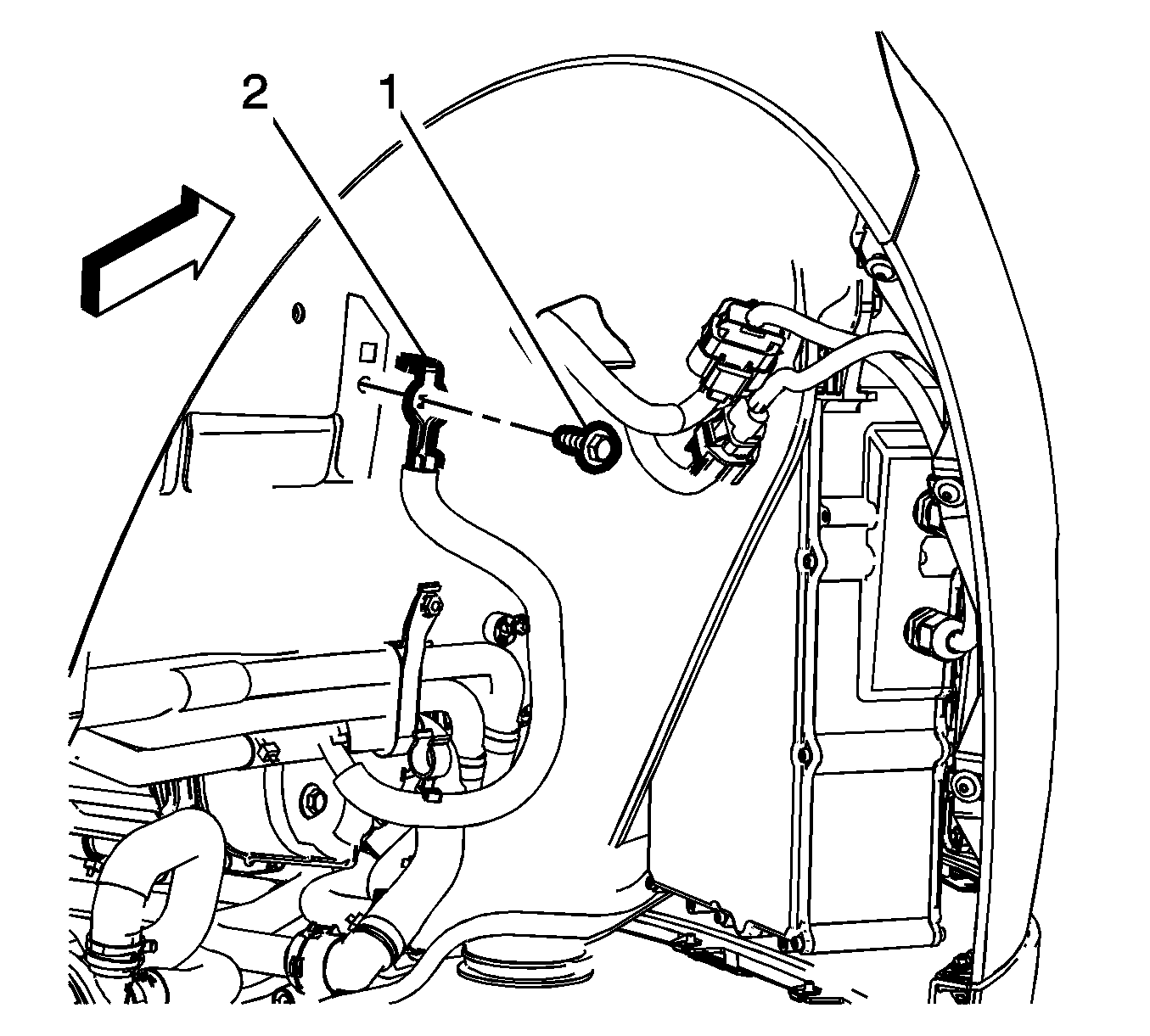 2 1