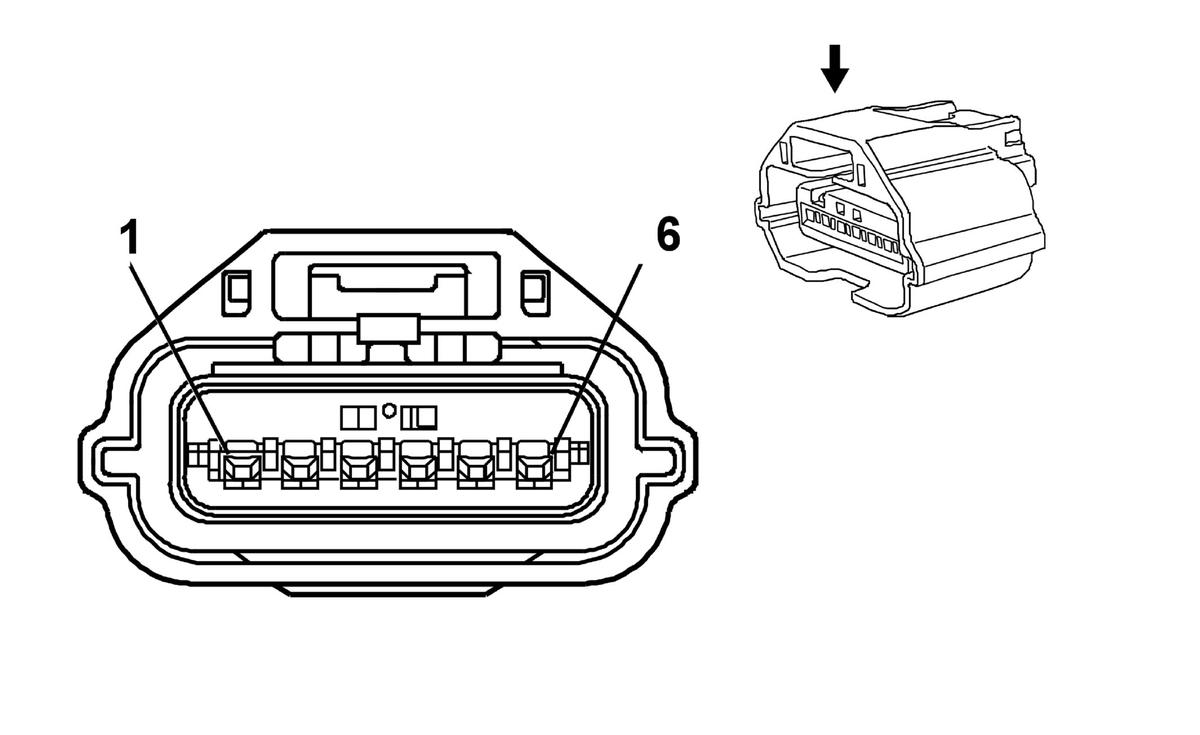 1
6