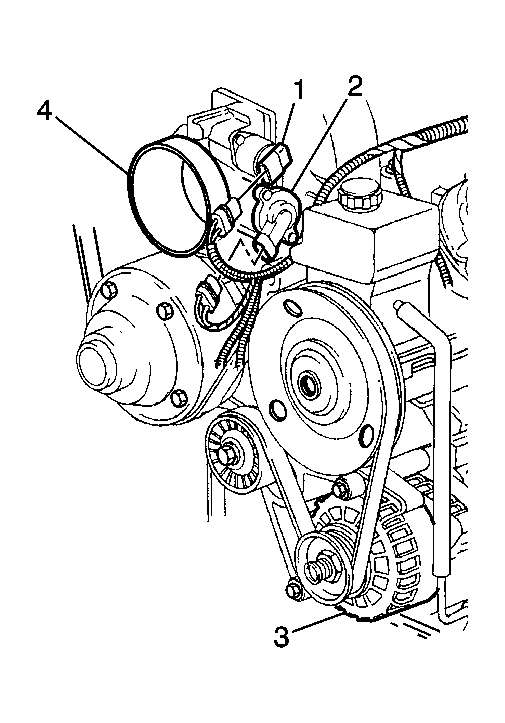 4
1
2
3