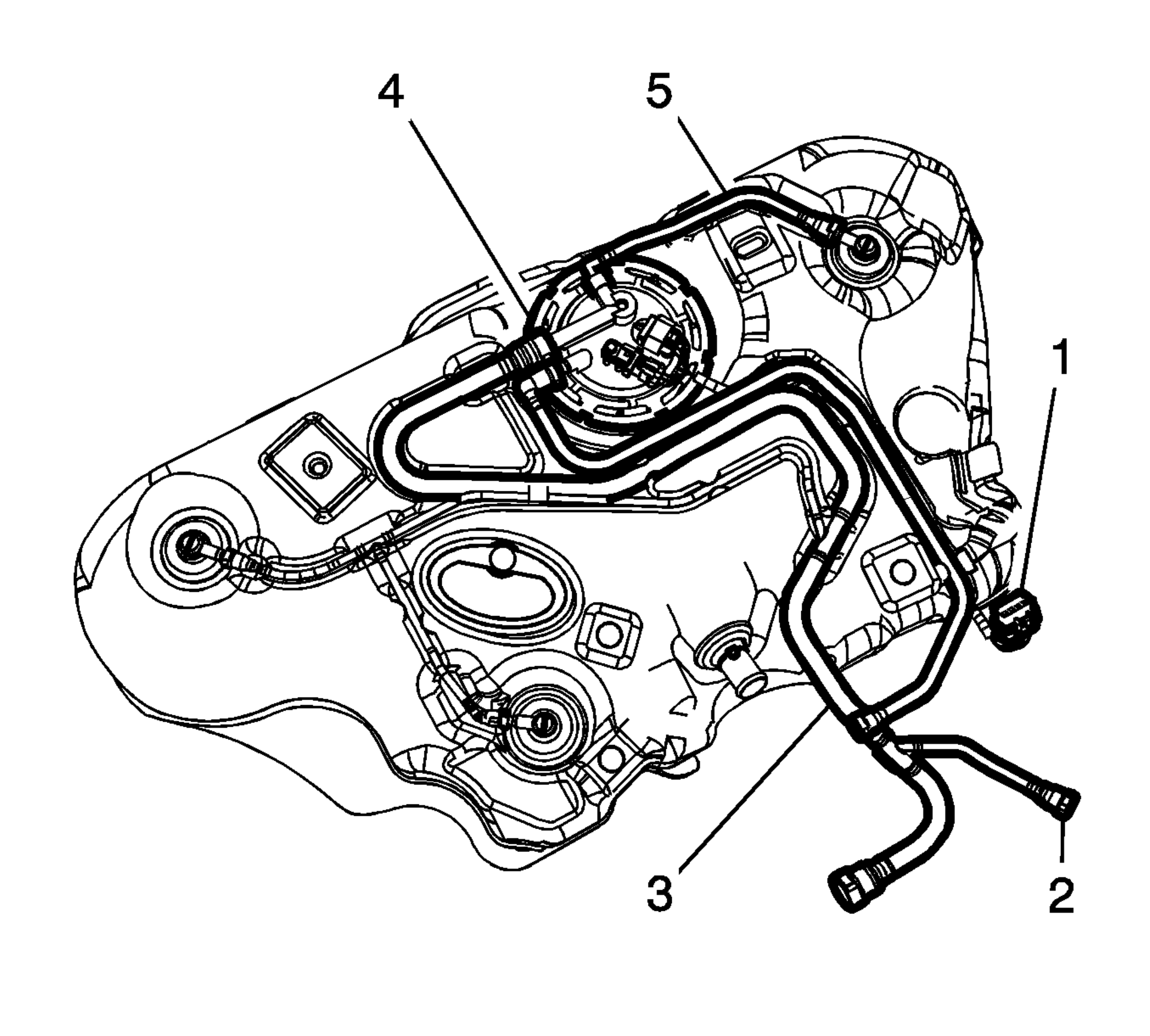 4
5
1
3
2