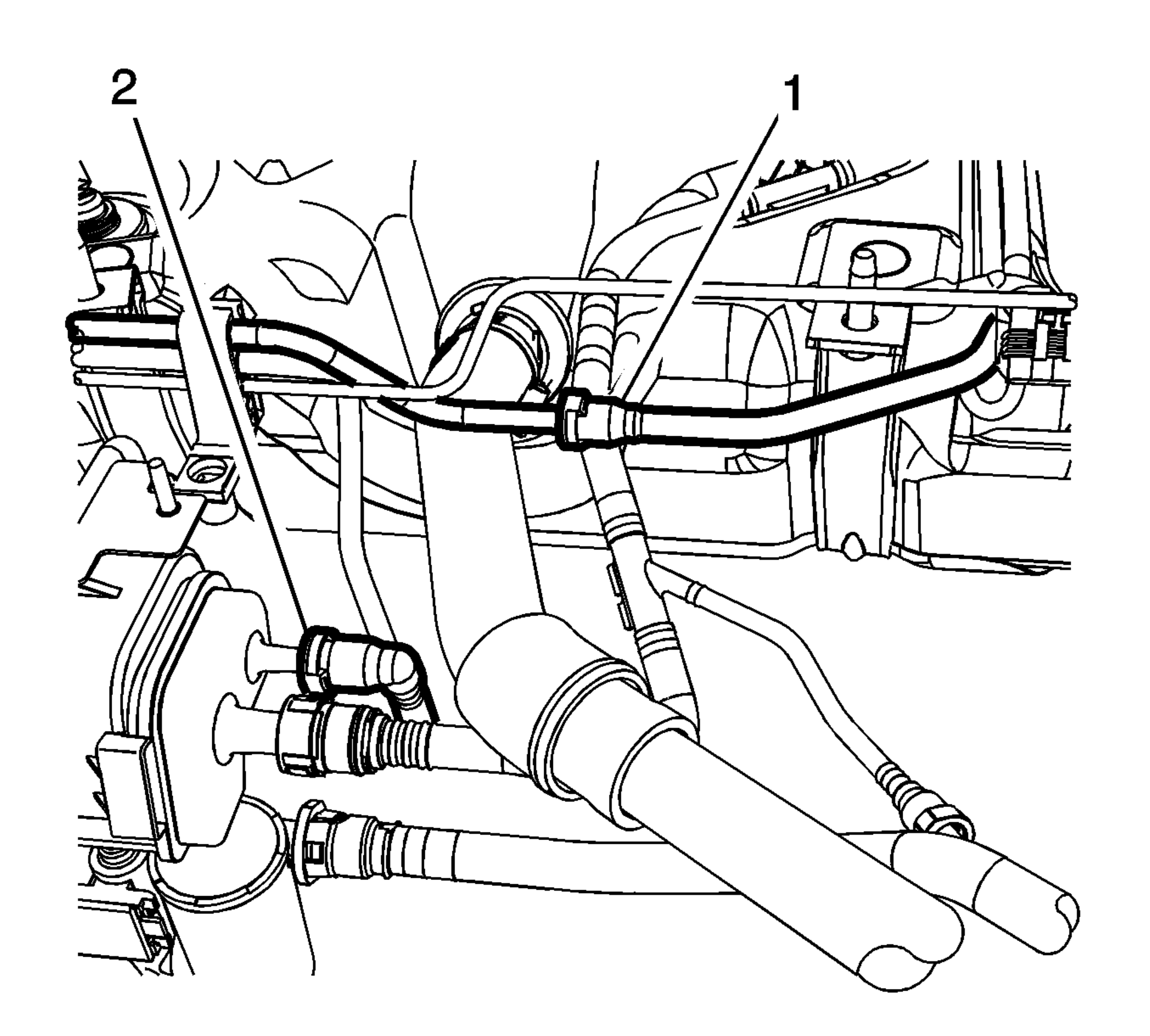 2
1