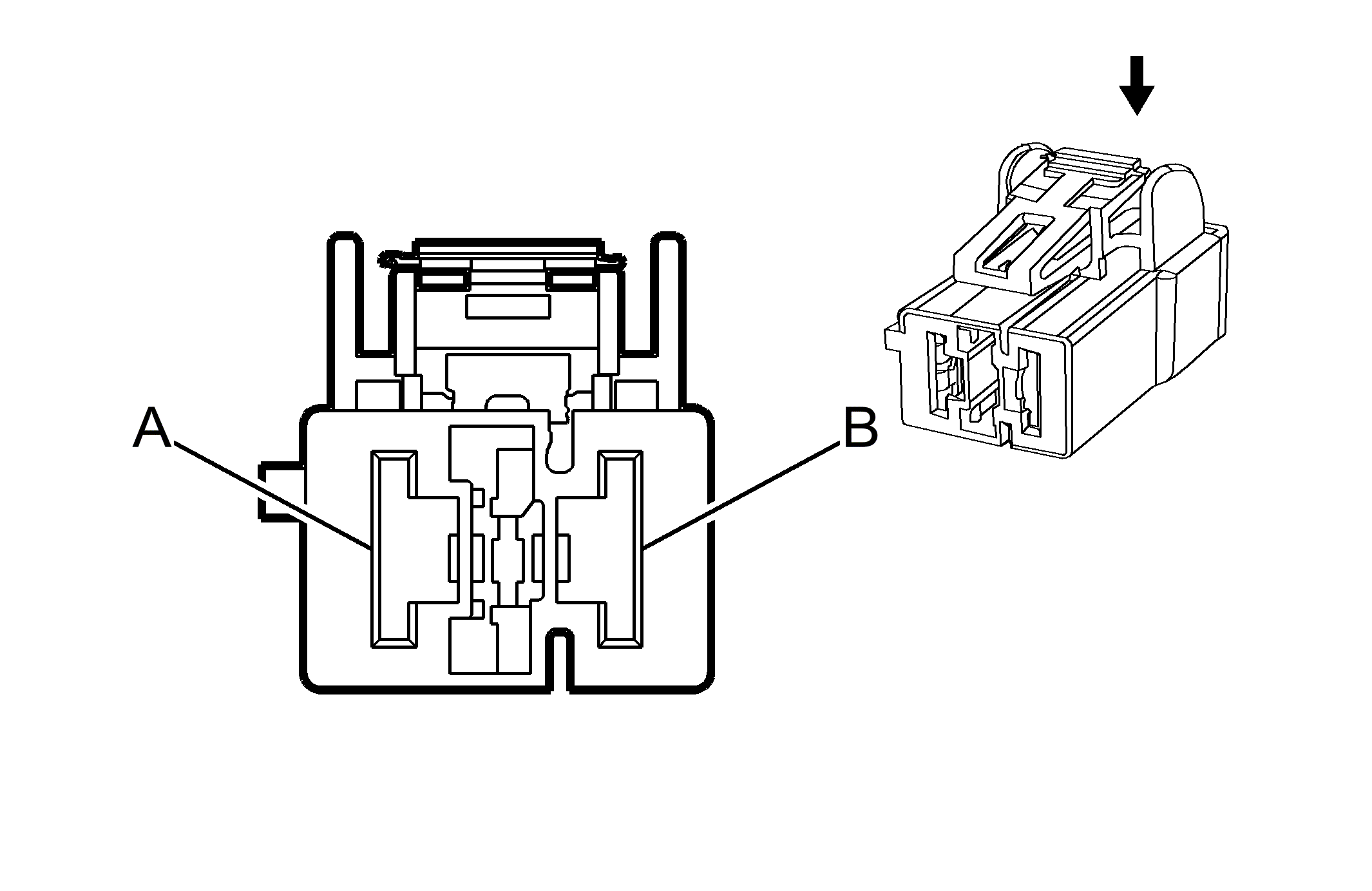 A

B