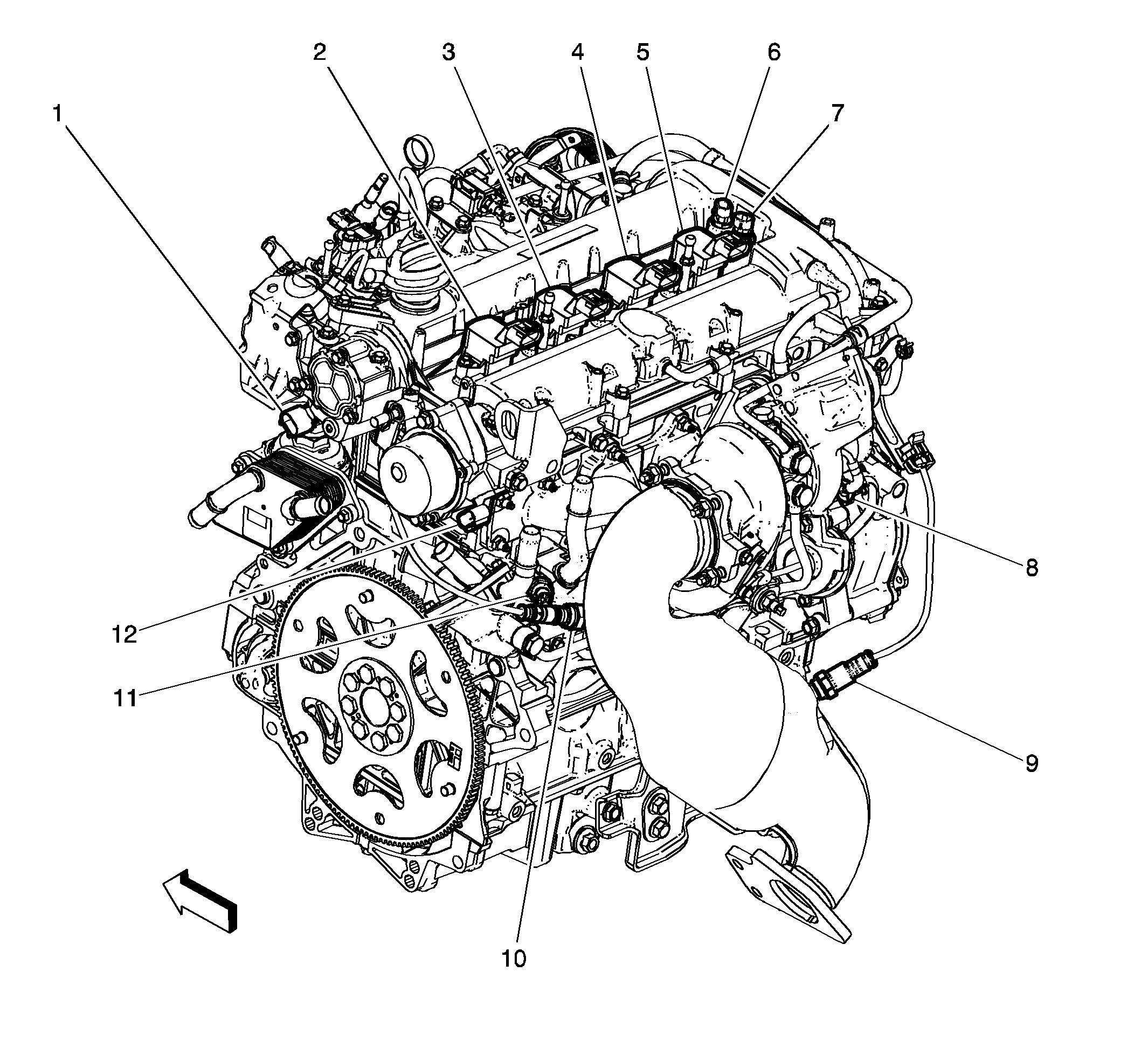 1
2
3
4
5
6
7
8
9
10
11
12