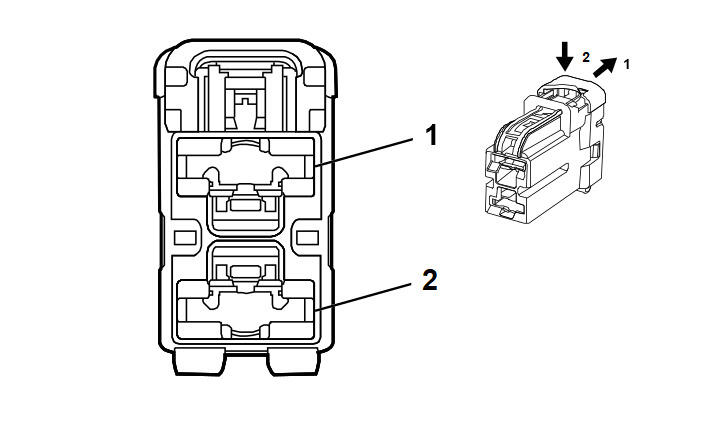 1
2
2
1