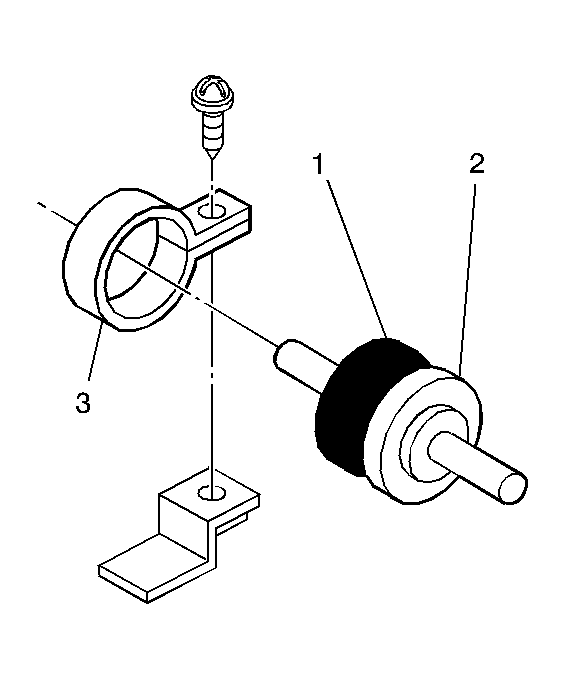 1
2
3